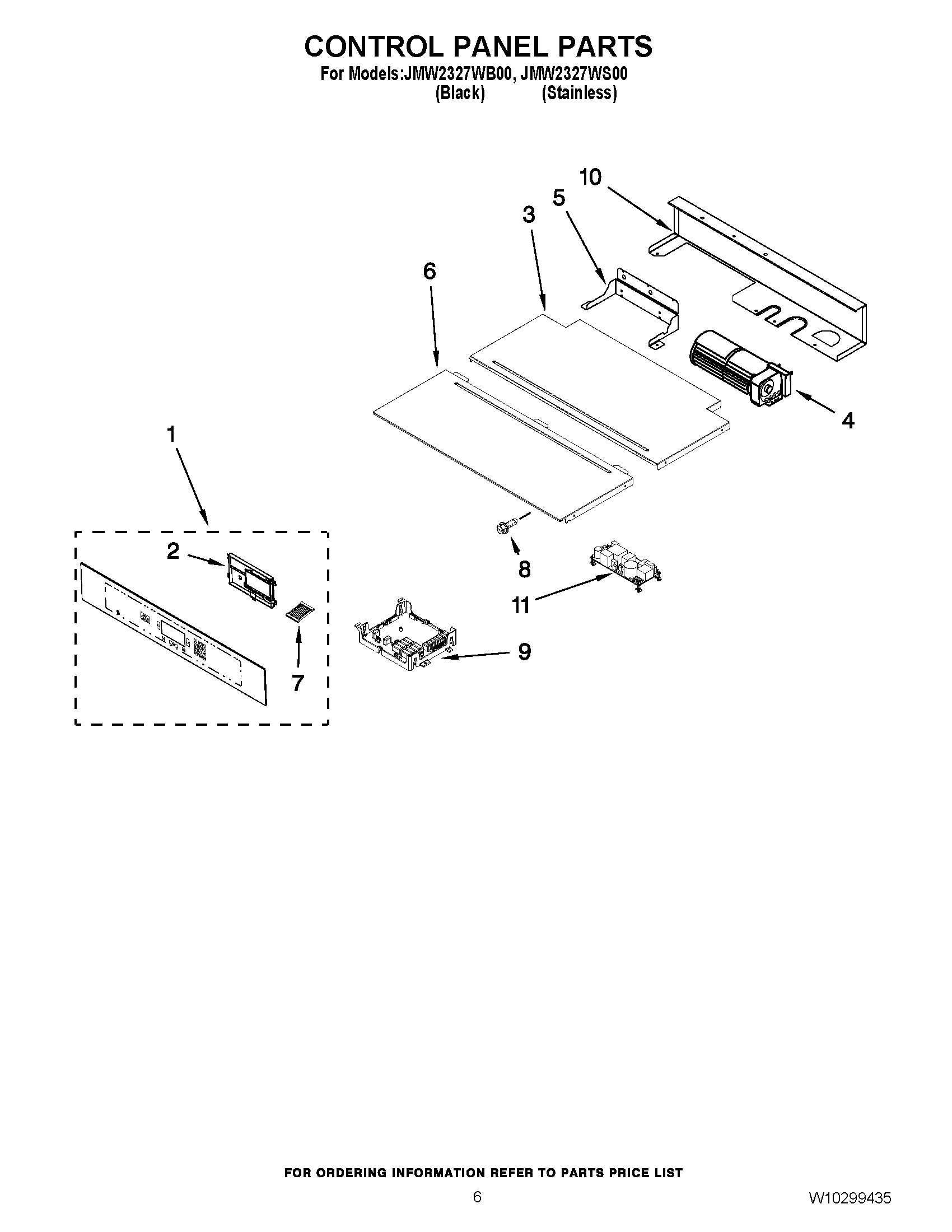 CONTROL PANEL PARTS

For Models:JMW2327WB00, JMW2327WS00
(Black) (Stainless)

10
5
3
6
4
1
2
8
11
9
7

FOR ORDERING INFORMATION REFER TO PARTS PRICE LIST

6

W10299435