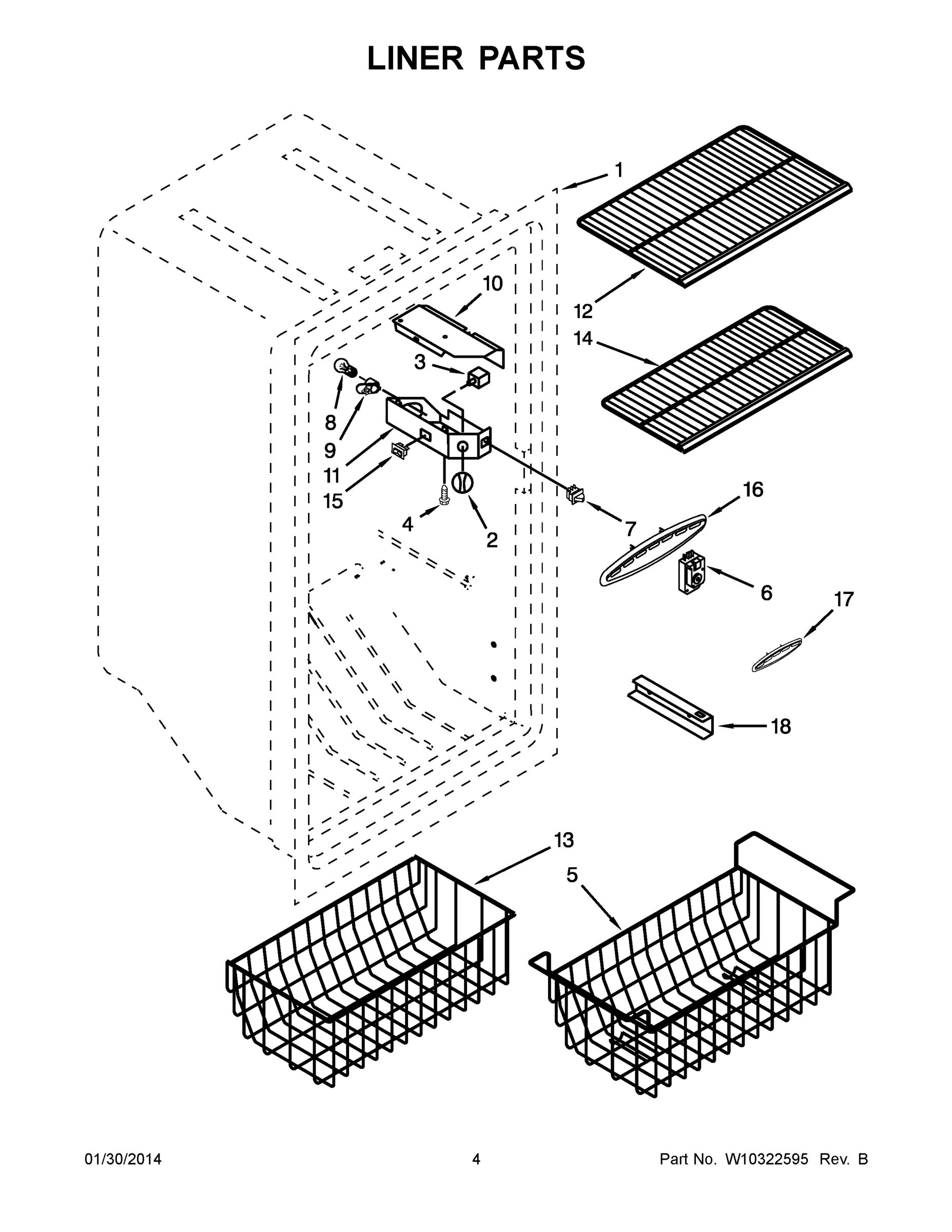 LINER PARTS

1
10
12
14
3
8
9
11
15
4
2
7
16
6
17
18
13
5

01/30/2014 4 Part No. W10322595 Rev. B