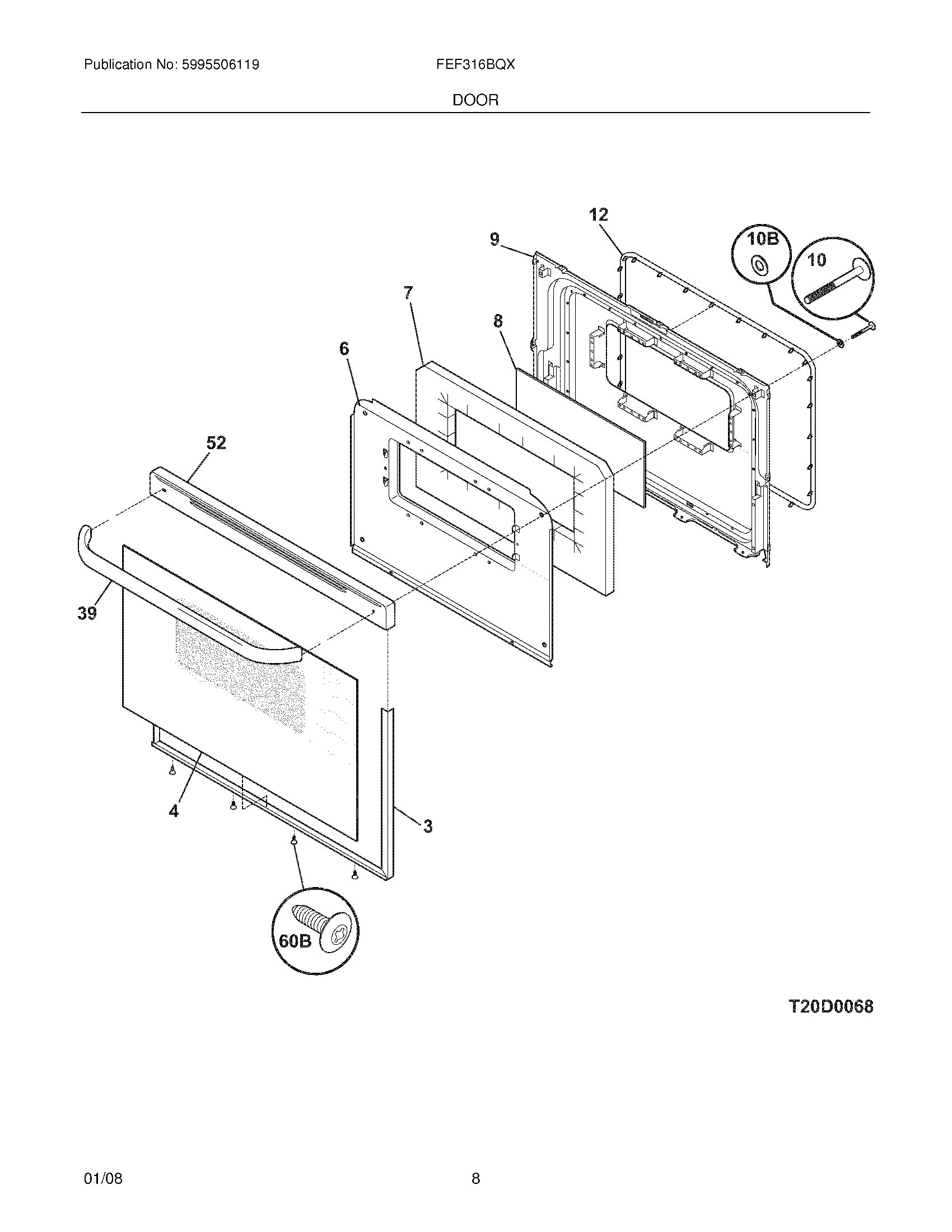 Publication No: 5995506119

FEF316BQX

DOOR

12

9

10B

10

7

8

6

52

39

4

3

60B

T20D0068

01/08

8