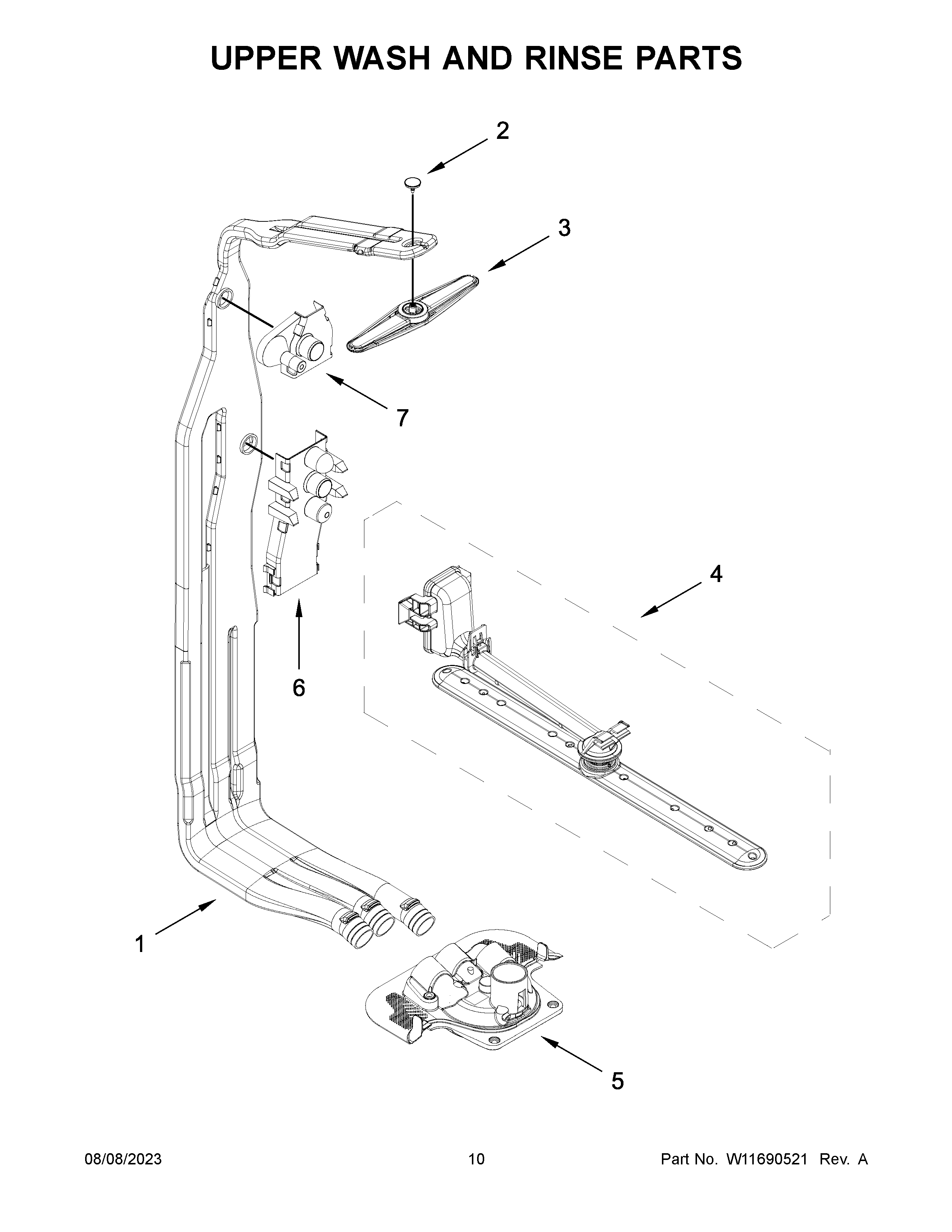 UPPER WASH AND RINSE PARTS

2

3

7

4

6

1

5

08/08/2023 10 Part No. W11690521 Rev. A