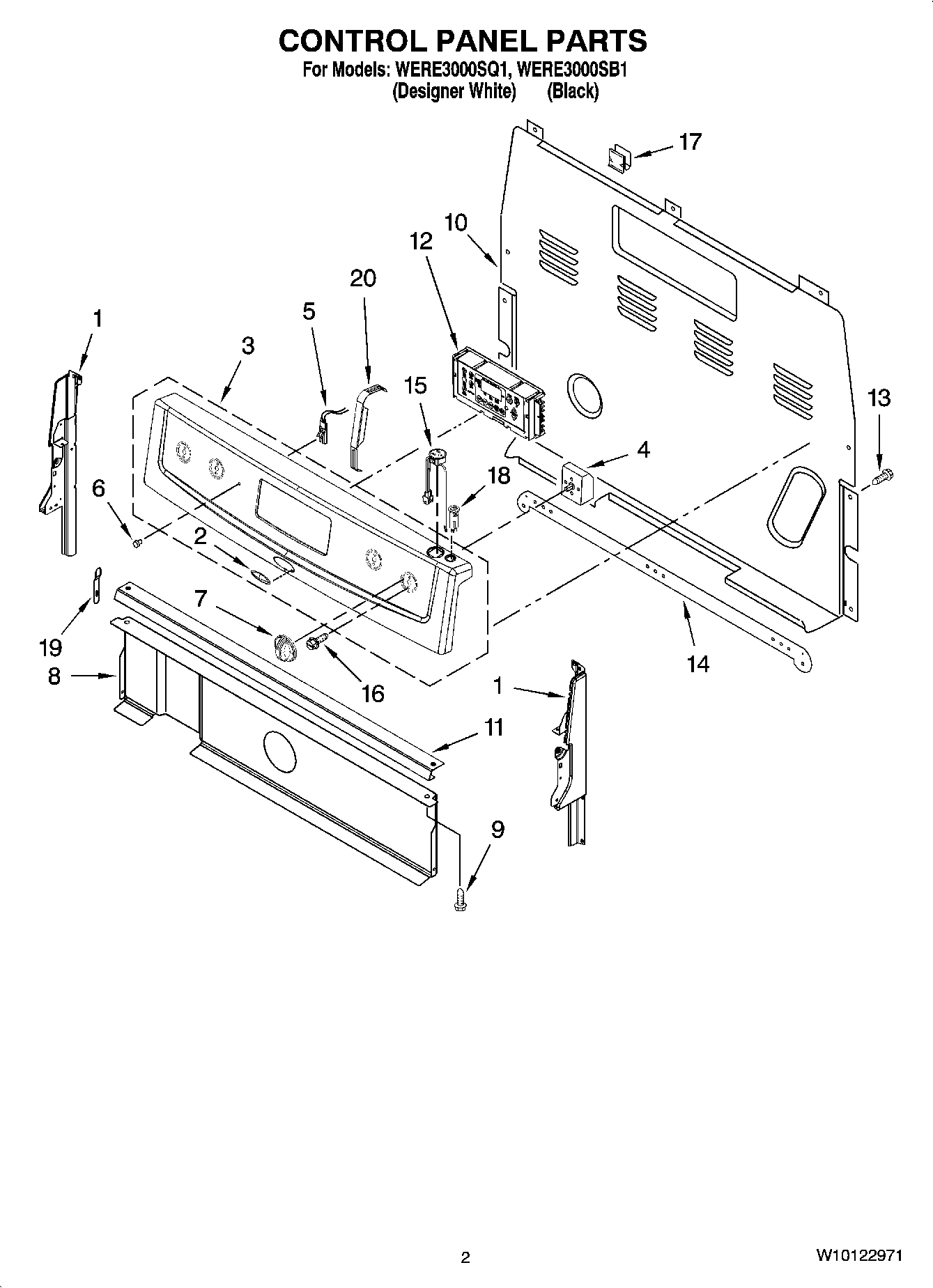 CONTROL PANEL PARTS
For Models: WERE3000SQ1, WERE3000SB1
(Designer White) (Black)

17
10
12
20
5
1
3
15
13
4
18
6
2
7
19
8
16
14
1
11
9

2
W10122971