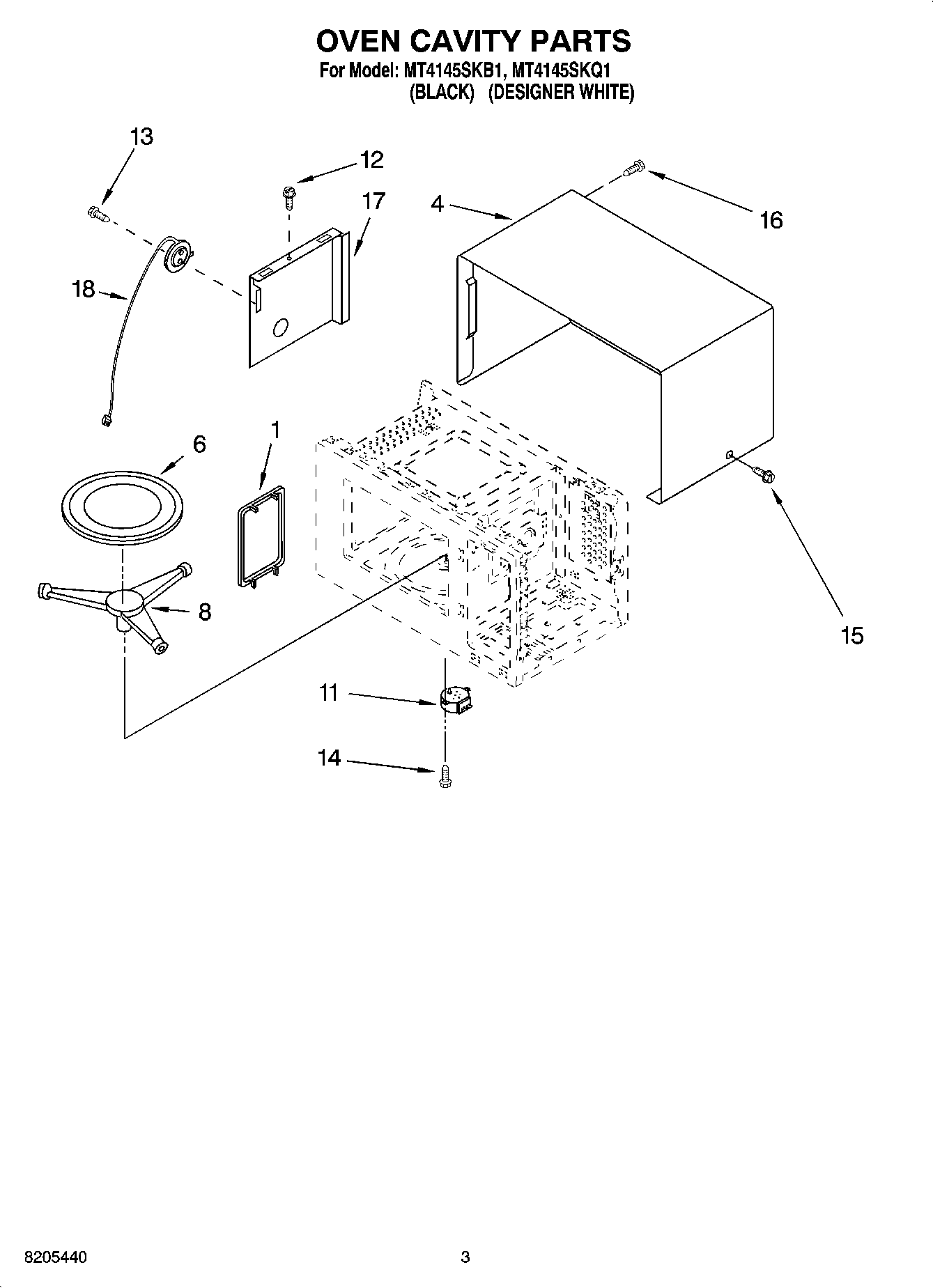 OVEN CAVITY PARTS
For Model: MT4145SKB1, MT4145SKQ1
(BLACK) (DESIGNER WHITE)

13
12
17
4
16
18
6
1
8
15
11
14

8205440
3