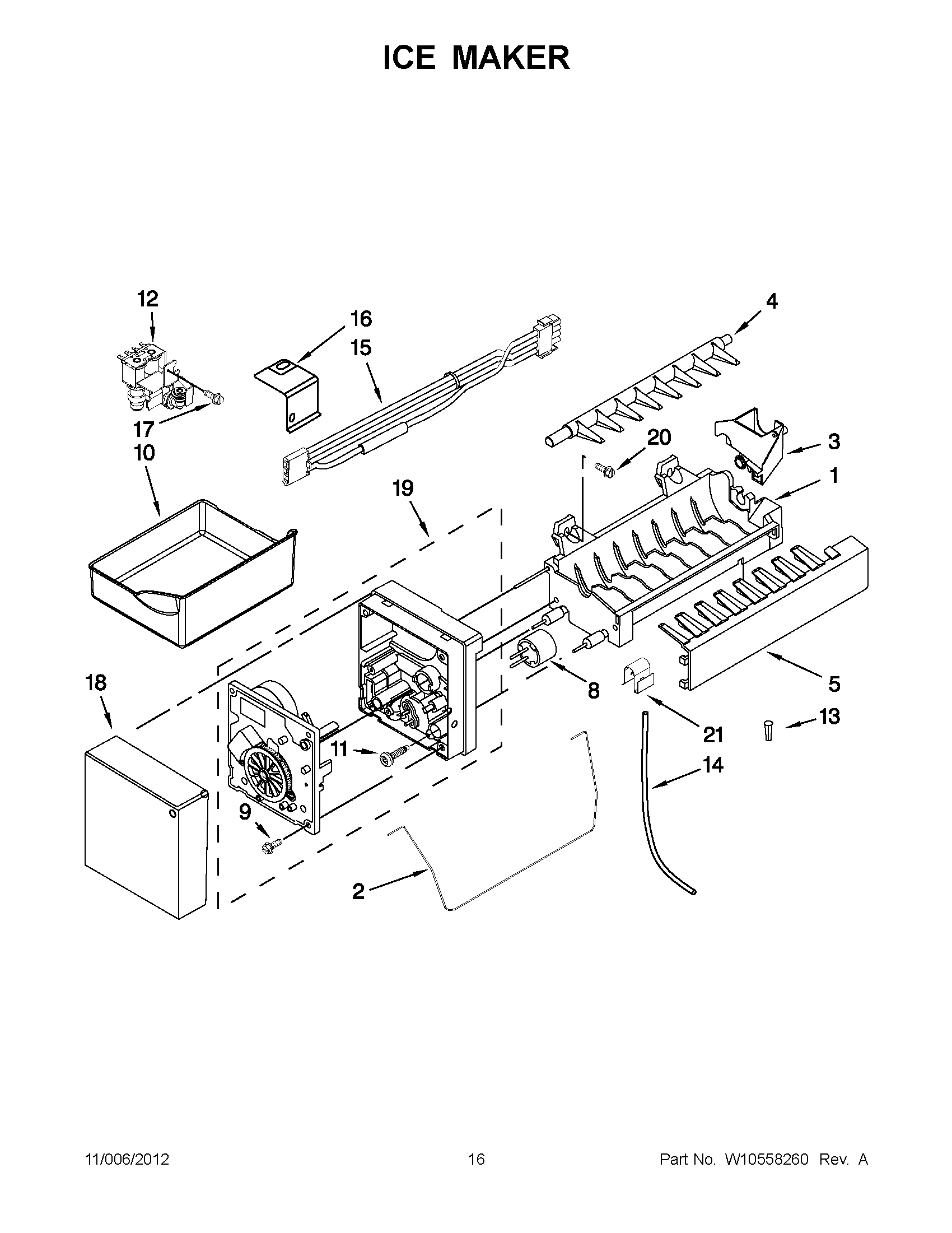 ICE MAKER

12
16
15
4
17
10
20
3
1
19
18
8
5
21
13
11
14
9
2

11/006/2012    16    Part No. W10558260 Rev. A