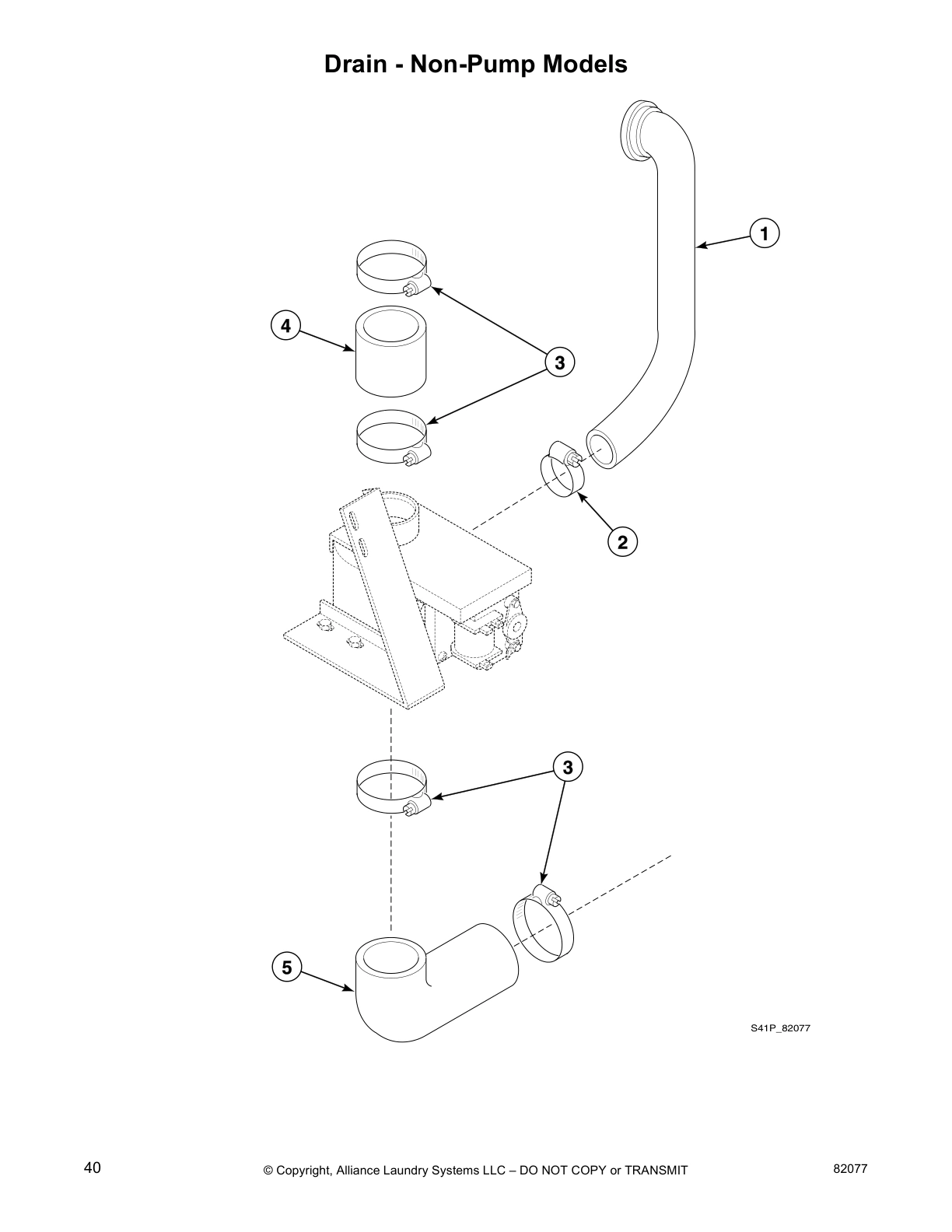 Drain - Non-Pump Models

1

4

3

2

3

5

S41P_82077

40

© Copyright, Alliance Laundry Systems LLC – DO NOT COPY or TRANSMIT

82077