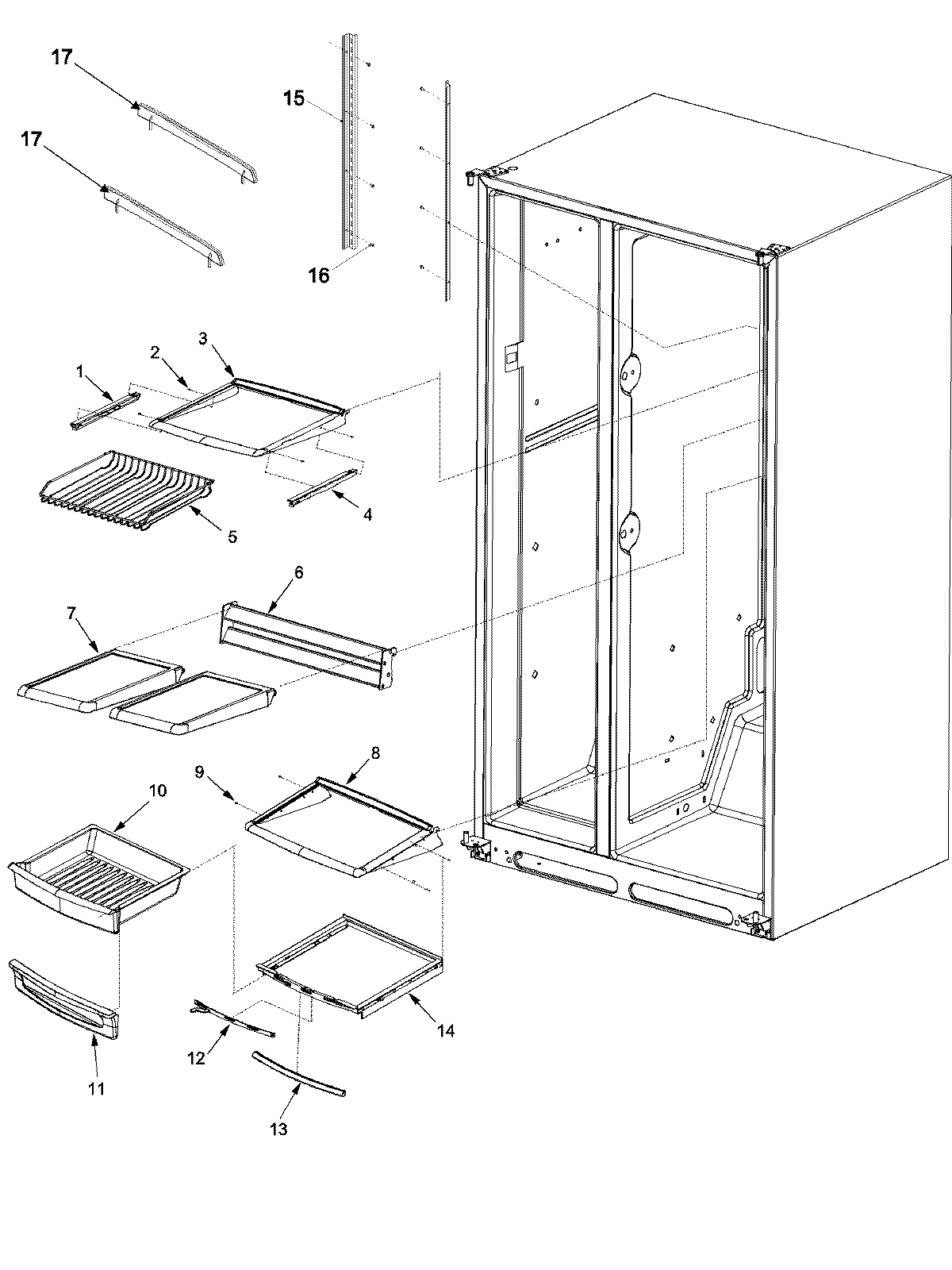 17
17
15
16
1
2
3
4
5
6
7
8
9
10
11
12
13
14