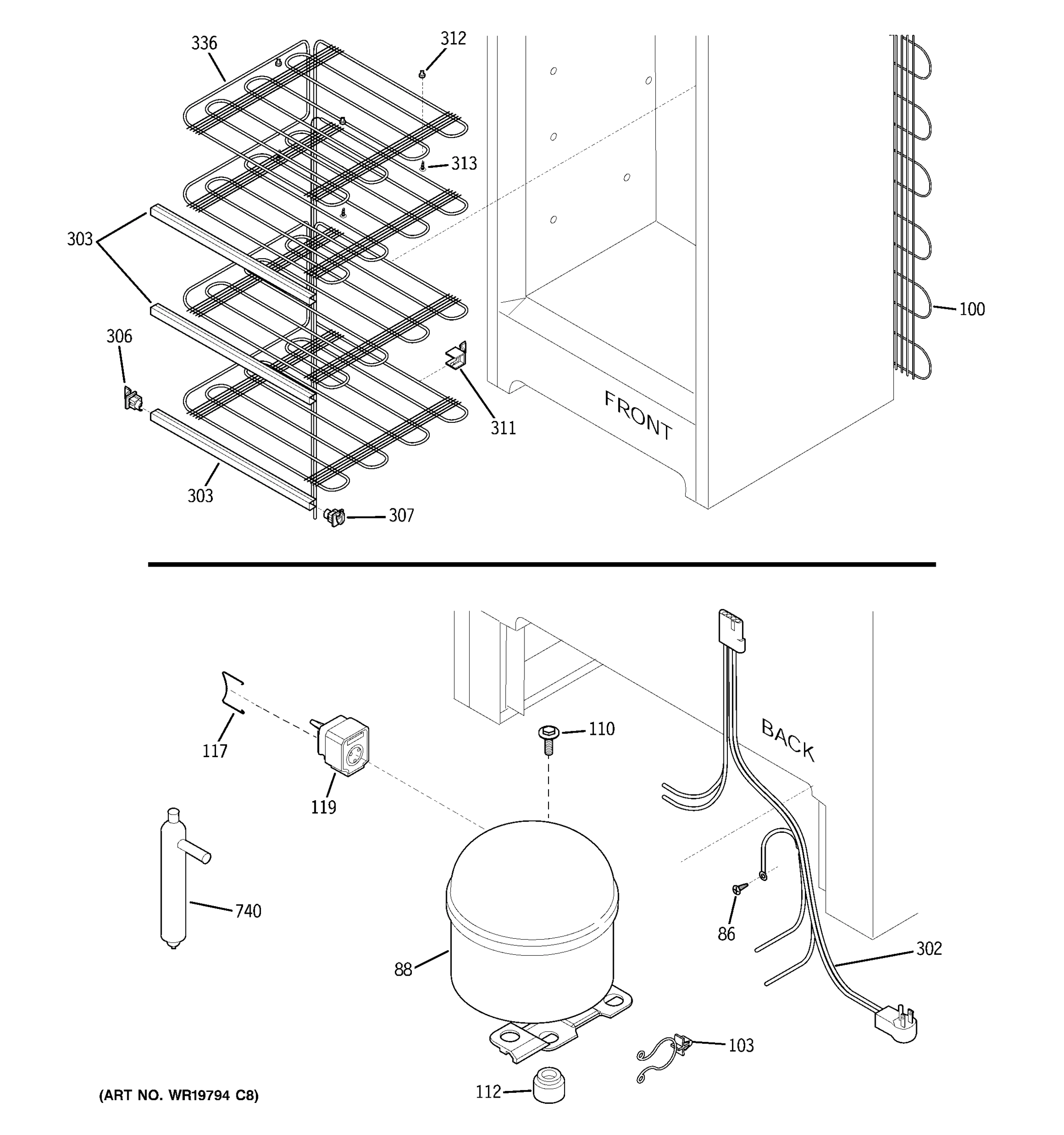 336
312
313
303
100
306
311
FRONT
303
307
117
110
BACK
119
740
86
302
88
103
112
(ART NO. WR19794 C8)