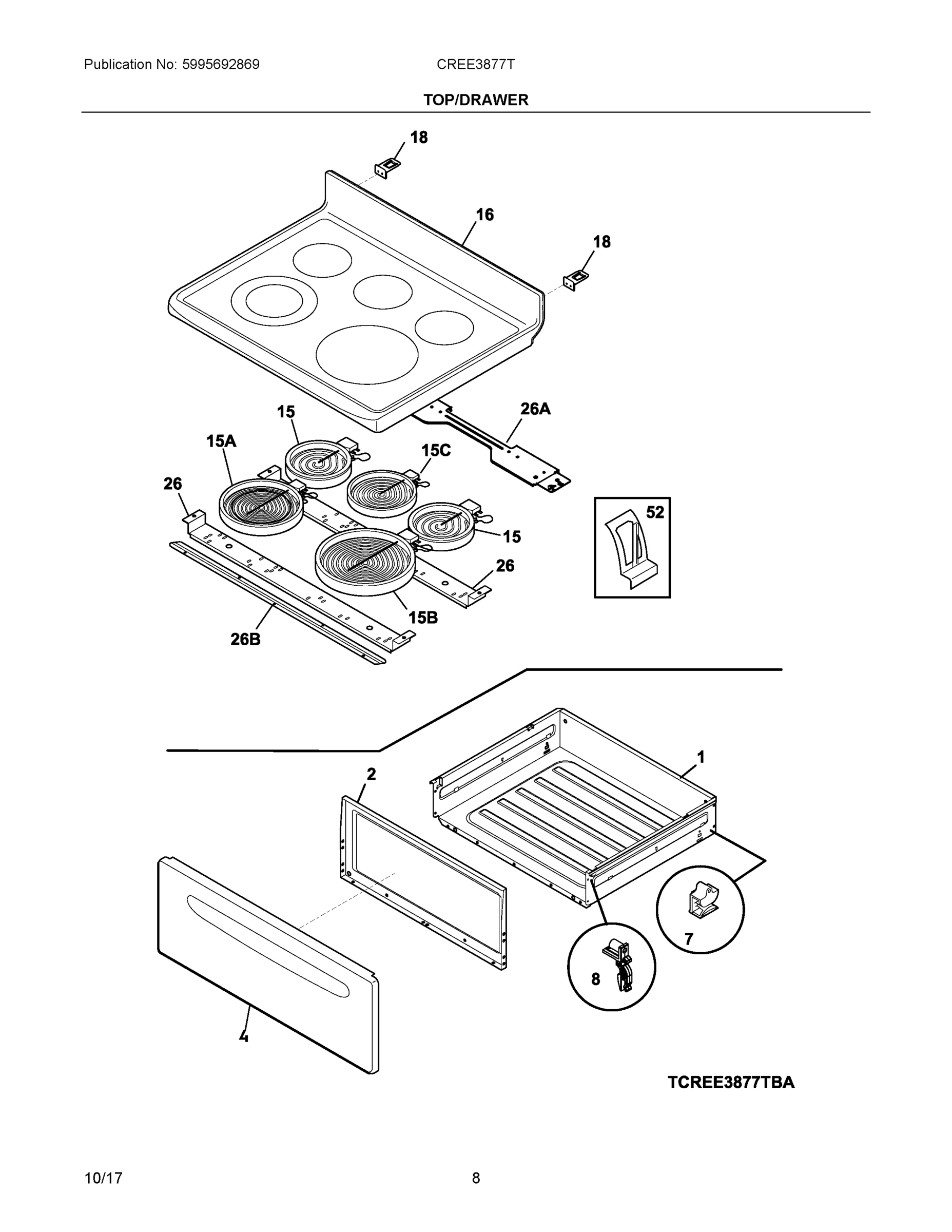 Publication No: 5995692869

CREE3877T

TOP/DRAWER

18

16

18

15

26A

15A

15C

26

52

15

26

15B

26B

1

2

7

8

4

TCREE3877TBA

10/17

8