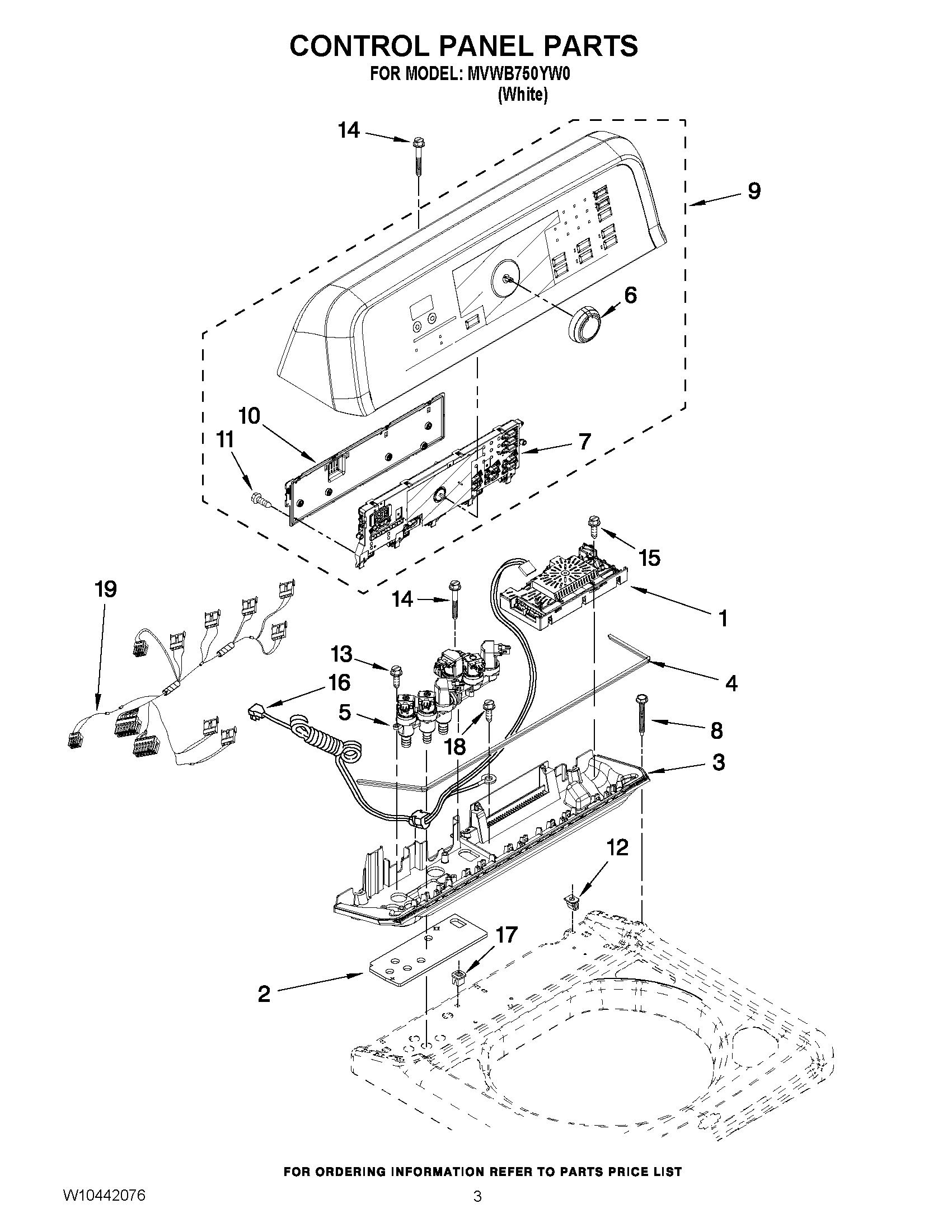 CONTROL PANEL PARTS
FOR MODEL: MVWB750YW0
(White)

14
9
6
10
11
7
15
19
14
1
13
4
16
5
18
8
3
12
17
2

FOR ORDERING INFORMATION REFER TO PARTS PRICE LIST

W10442076

3