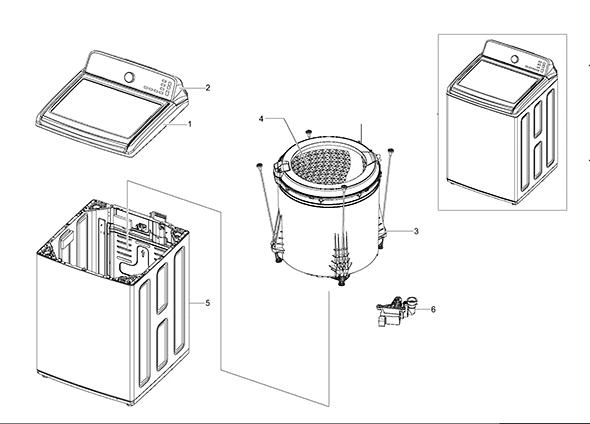 2
1
4
3
5
6