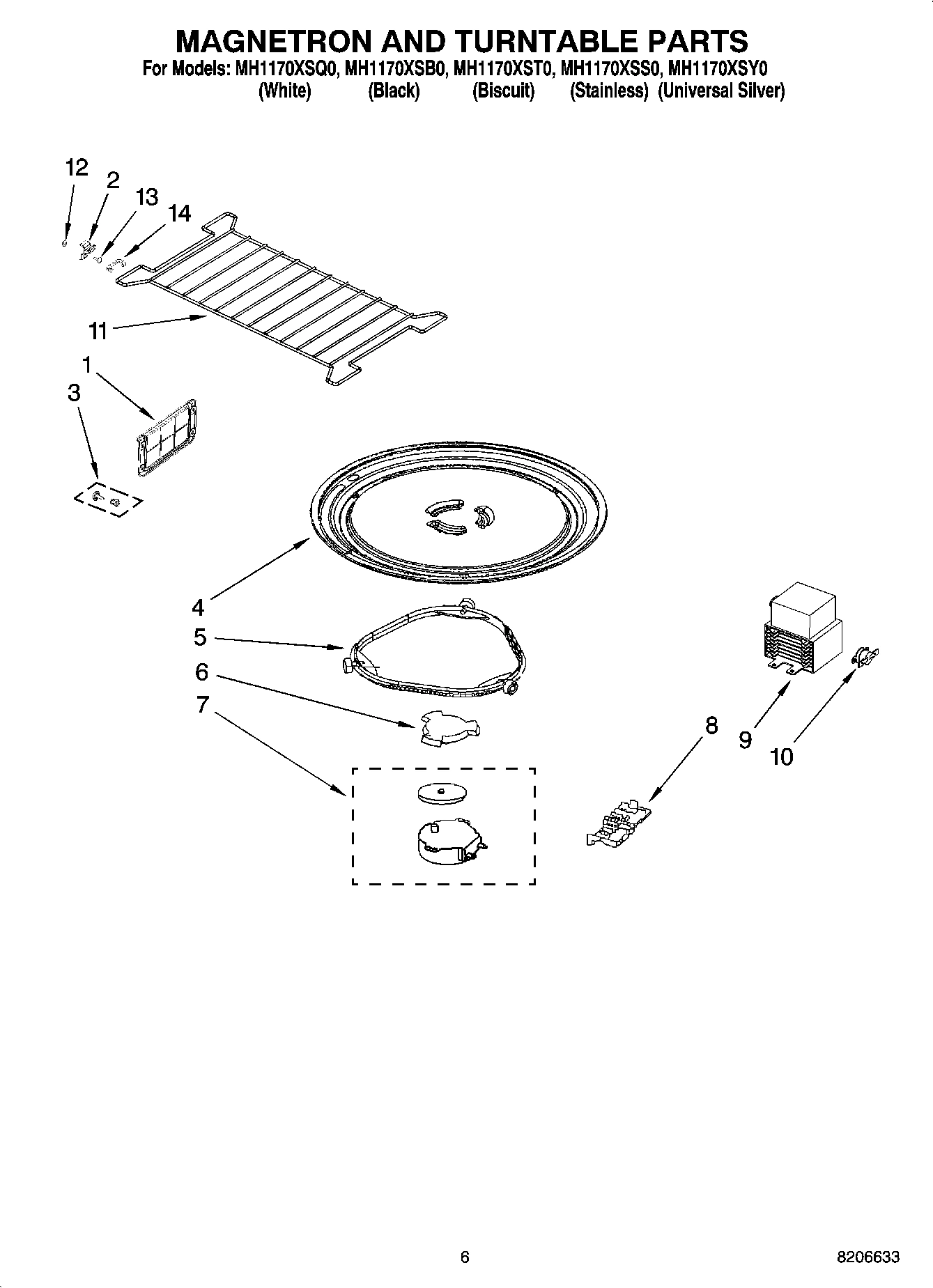 MAGNETRON AND TURNTABLE PARTS
For Models: MH1170XSQ0, MH1170XSB0, MH1170XST0, MH1170XSS0, MH1170XSY0
(White) (Black) (Biscuit) (Stainless) (Universal Silver)

12
2
13
14
11
1
3
4
5
6
7
8
9
10

6

8206633