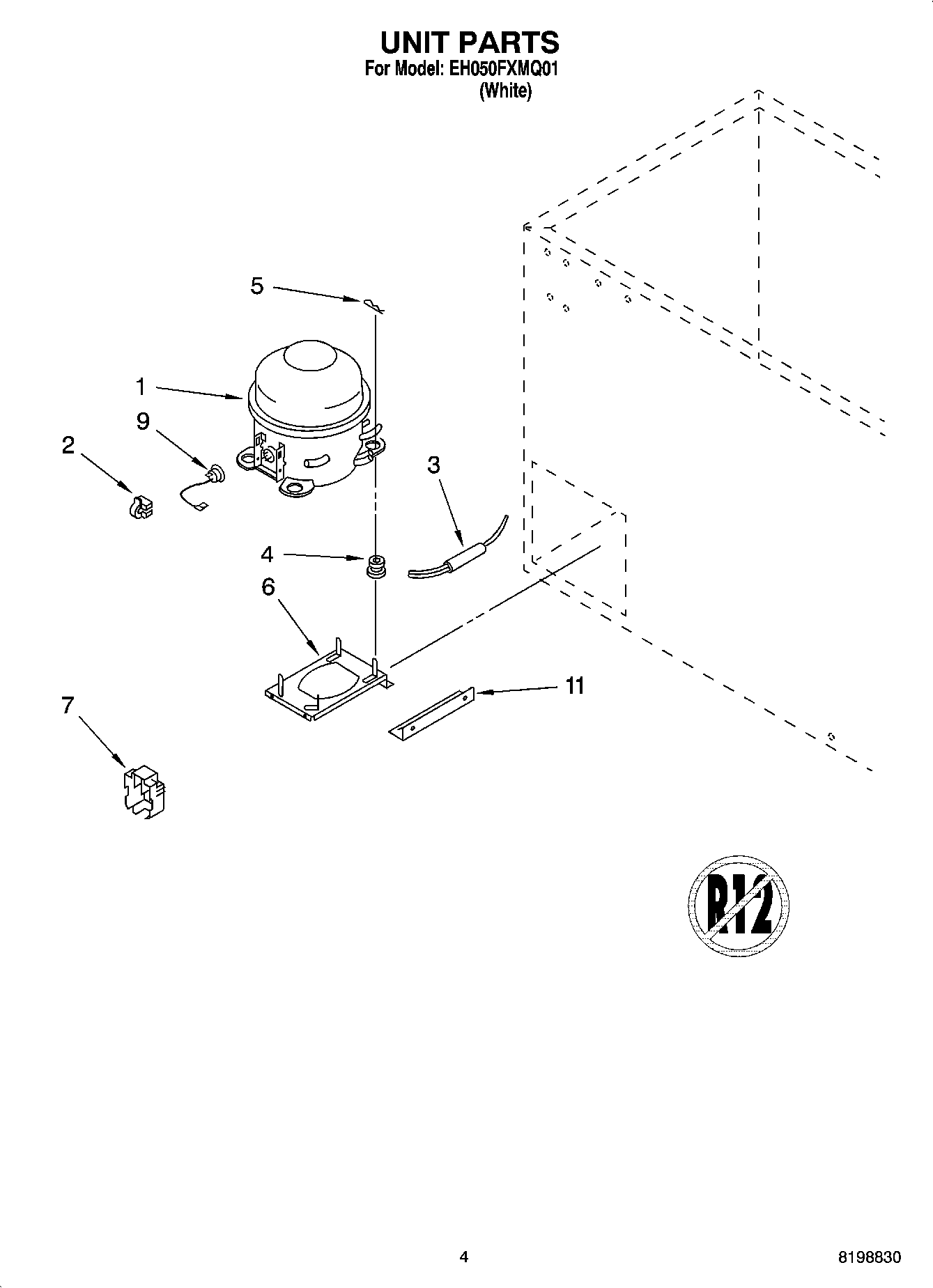 UNIT PARTS
For Model: EH050FXMQ01
(White)

5

1

9

2

3

4

6

11

7

R12

4

8198830