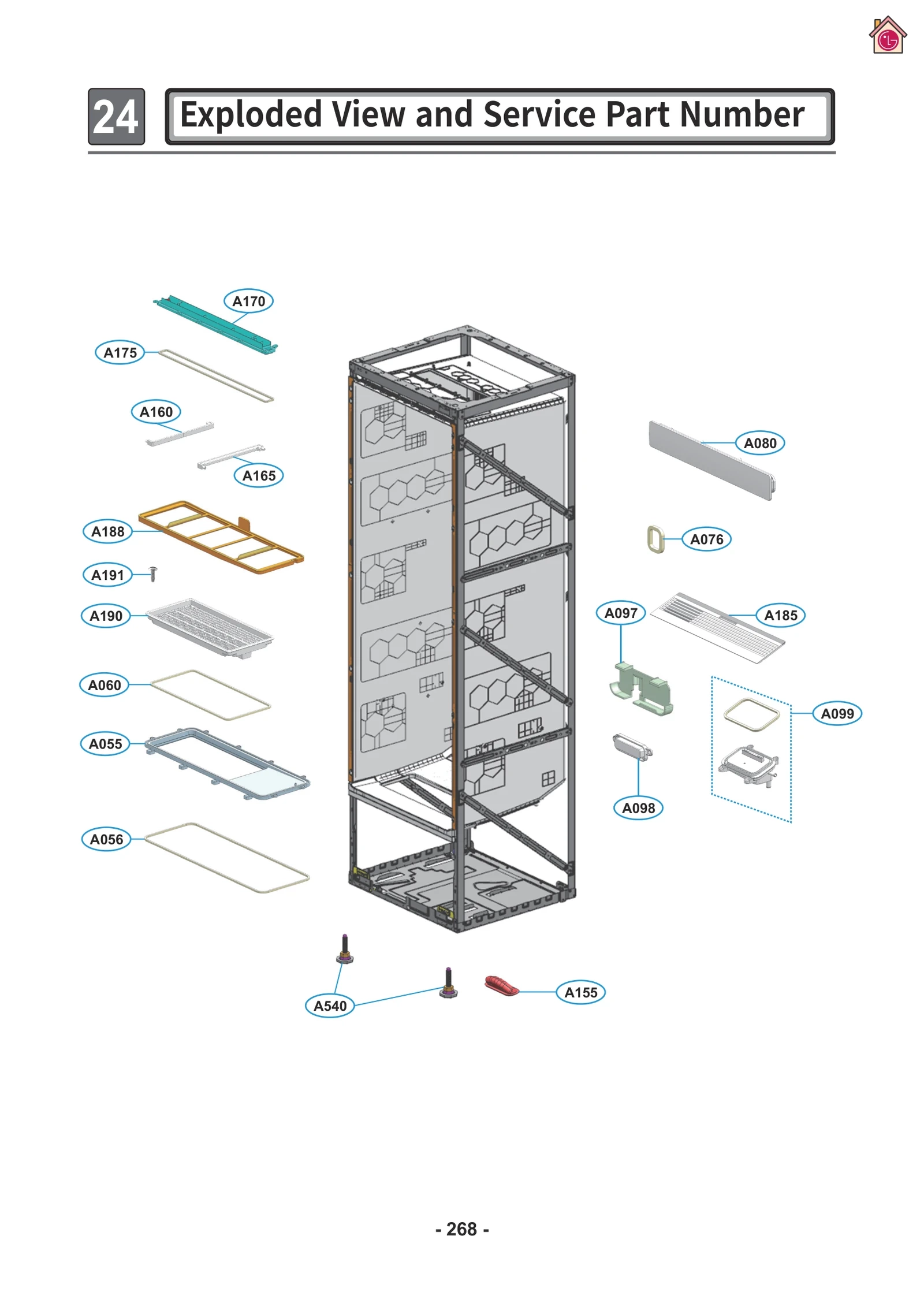 24 Exploded View and Service Part Number

A170
A175
A160
A165
A188
A191
A190
A060
A055
A056
A080
A076
A097
A185
A099
A098
A540
A155

- 268 -