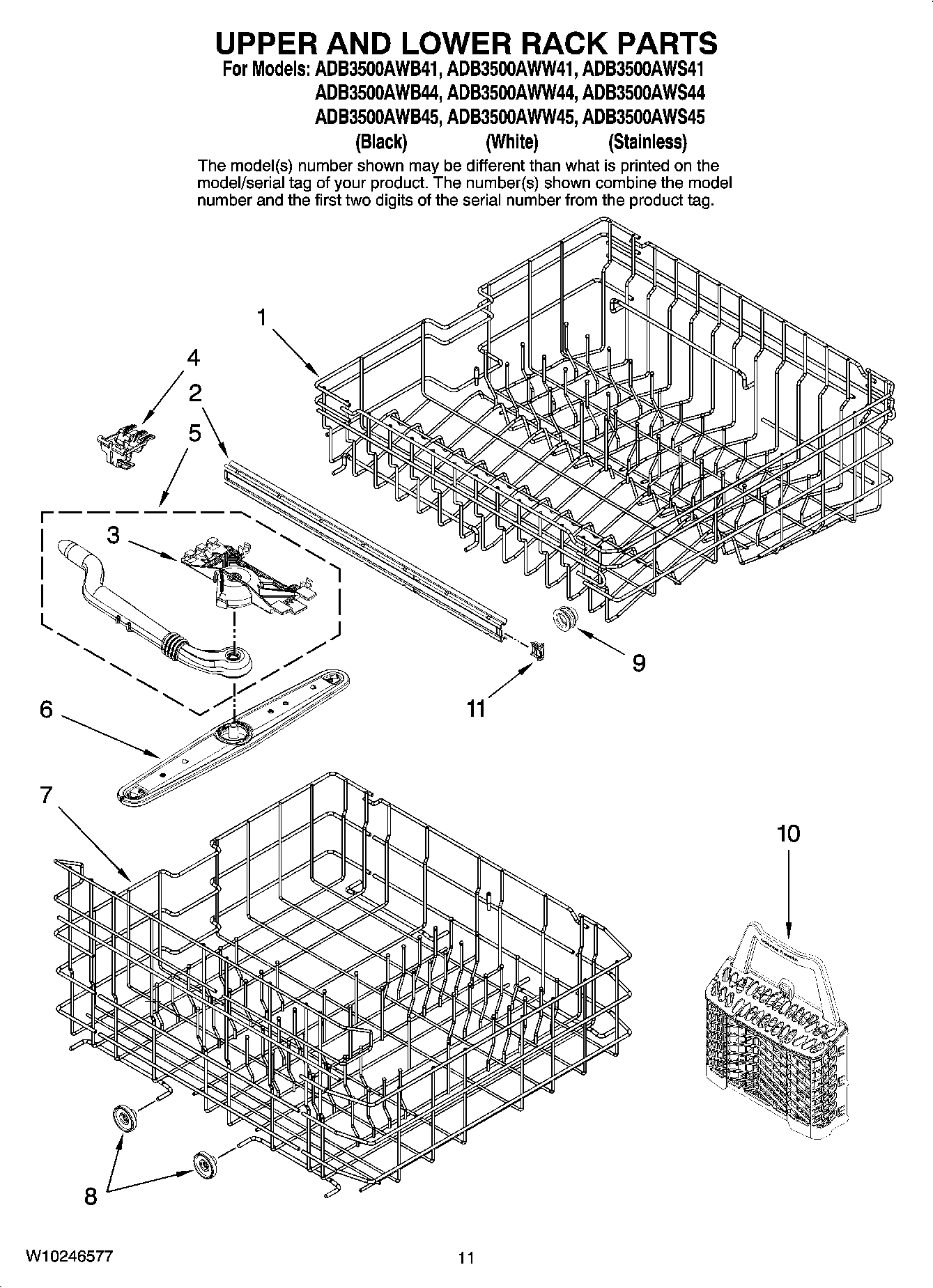 UPPER AND LOWER RACK PARTS

For Models: ADB3500AWB41, ADB3500AWW41, ADB3500AWS41
ADB3500AWB44, ADB3500AWW44, ADB3500AWS44
ADB3500AWB45, ADB3500AWW45, ADB3500AWS45
(Black) (White) (Stainless)

The model(s) number shown may be different than what is printed on the model/serial tag of your product. The number(s) shown combine the model number and the first two digits of the serial number from the product tag.

1
4
2
5
3
9
11
6
7
10
8

W10246577

11