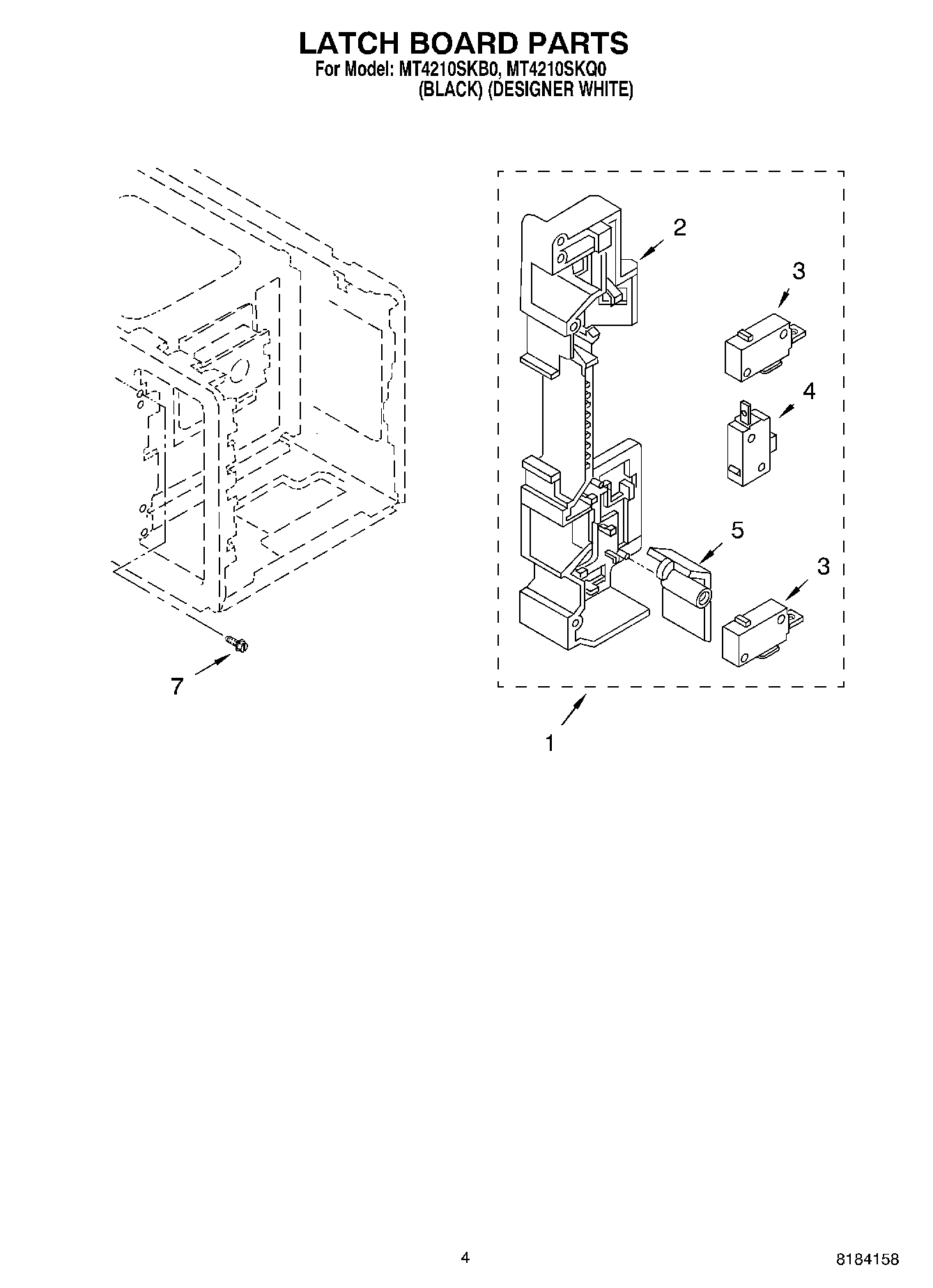 LATCH BOARD PARTS
For Model: MT4210SKB0, MT4210SKQ0
(BLACK) (DESIGNER WHITE)

2
3
4
5
3
7
1

4

8184158