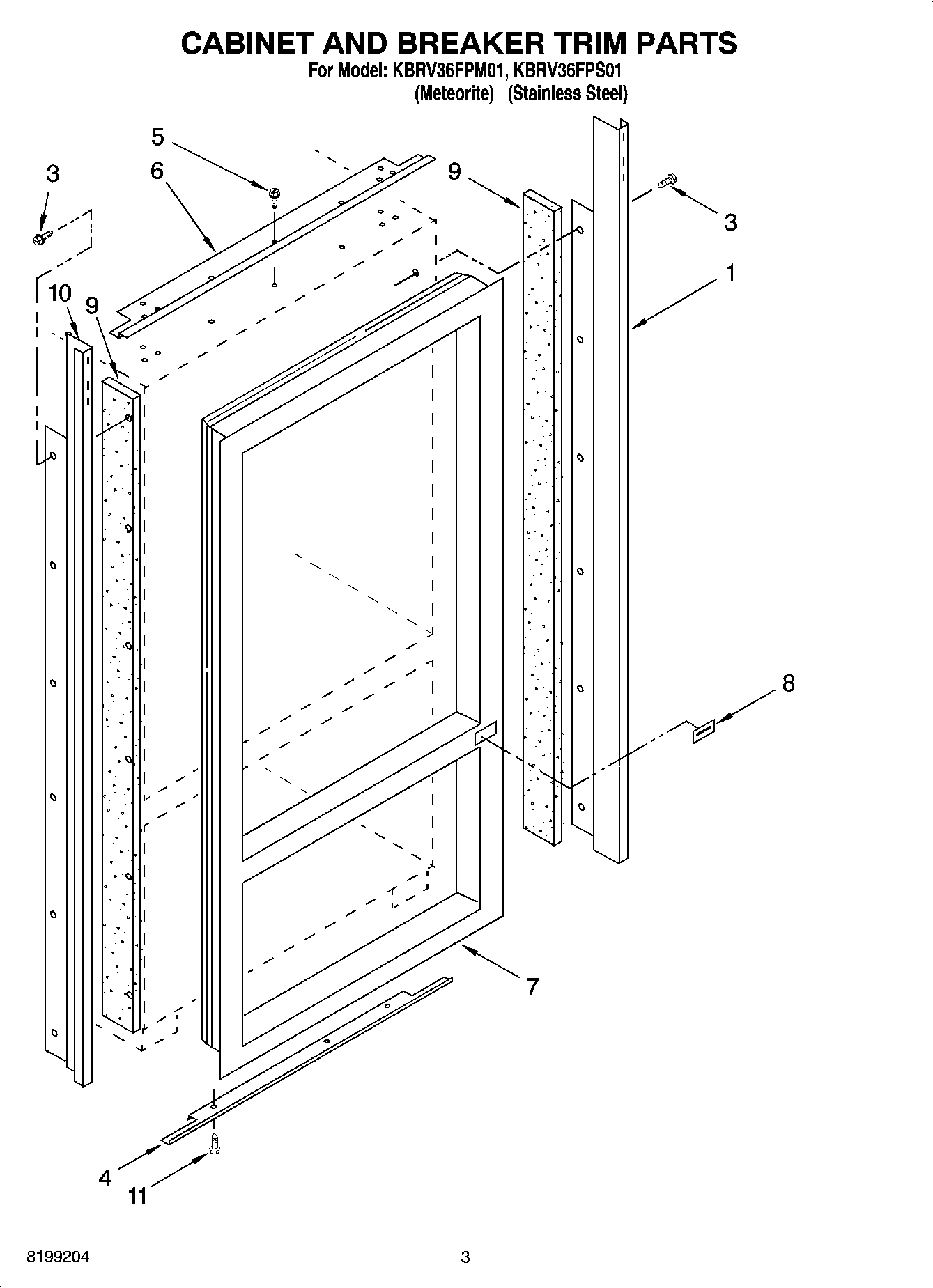 CABINET AND BREAKER TRIM PARTS
For Model: KBRV36FPM01, KBRV36FPS01
(Meteorite) (Stainless Steel)

5
3
6
9
3
1
10
9
8
7
4
11

8199204
3