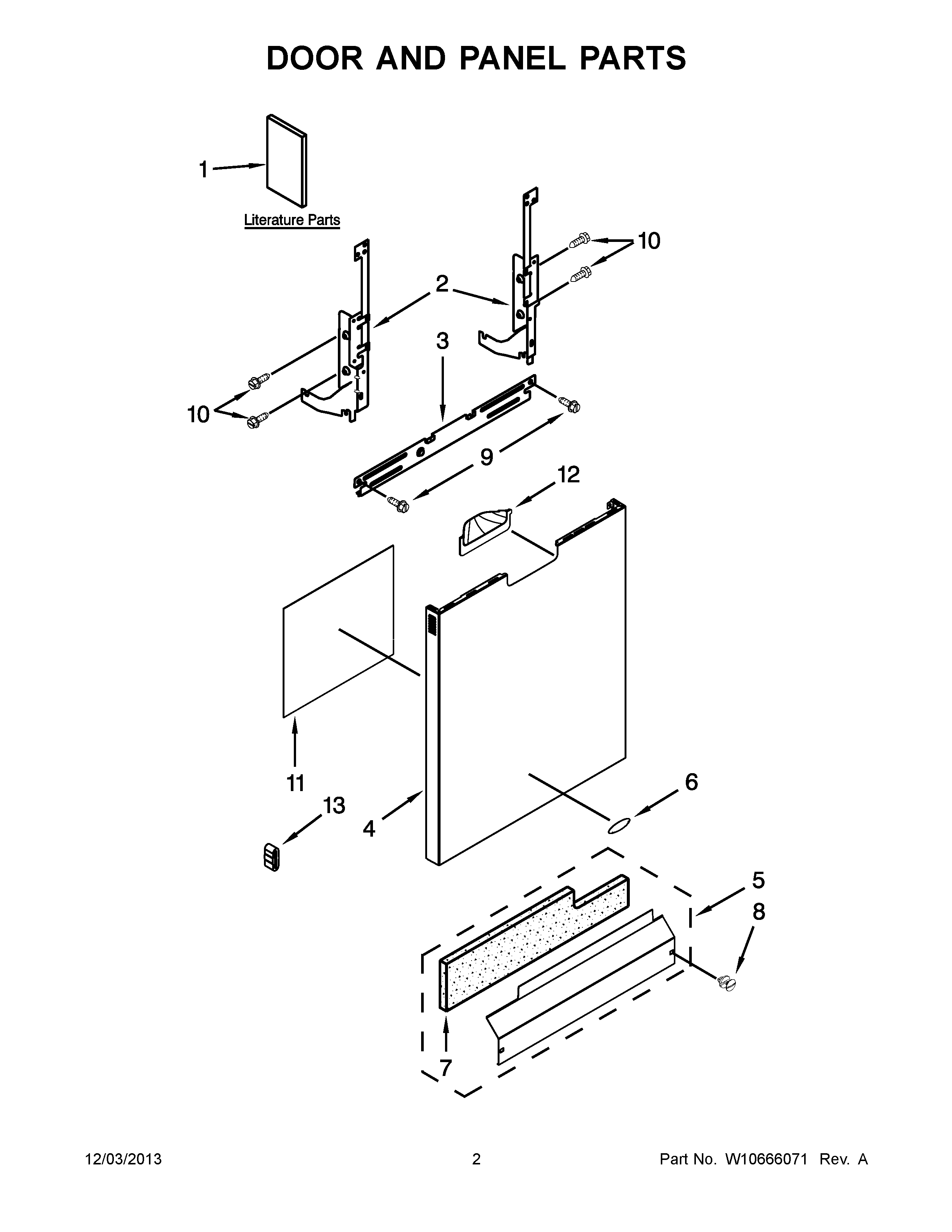 DOOR AND PANEL PARTS

1

Literature Parts

10

2

3

10

9

12

11

6

13

4

5

8

7

12/03/2013

2

Part No. W10666071 Rev. A