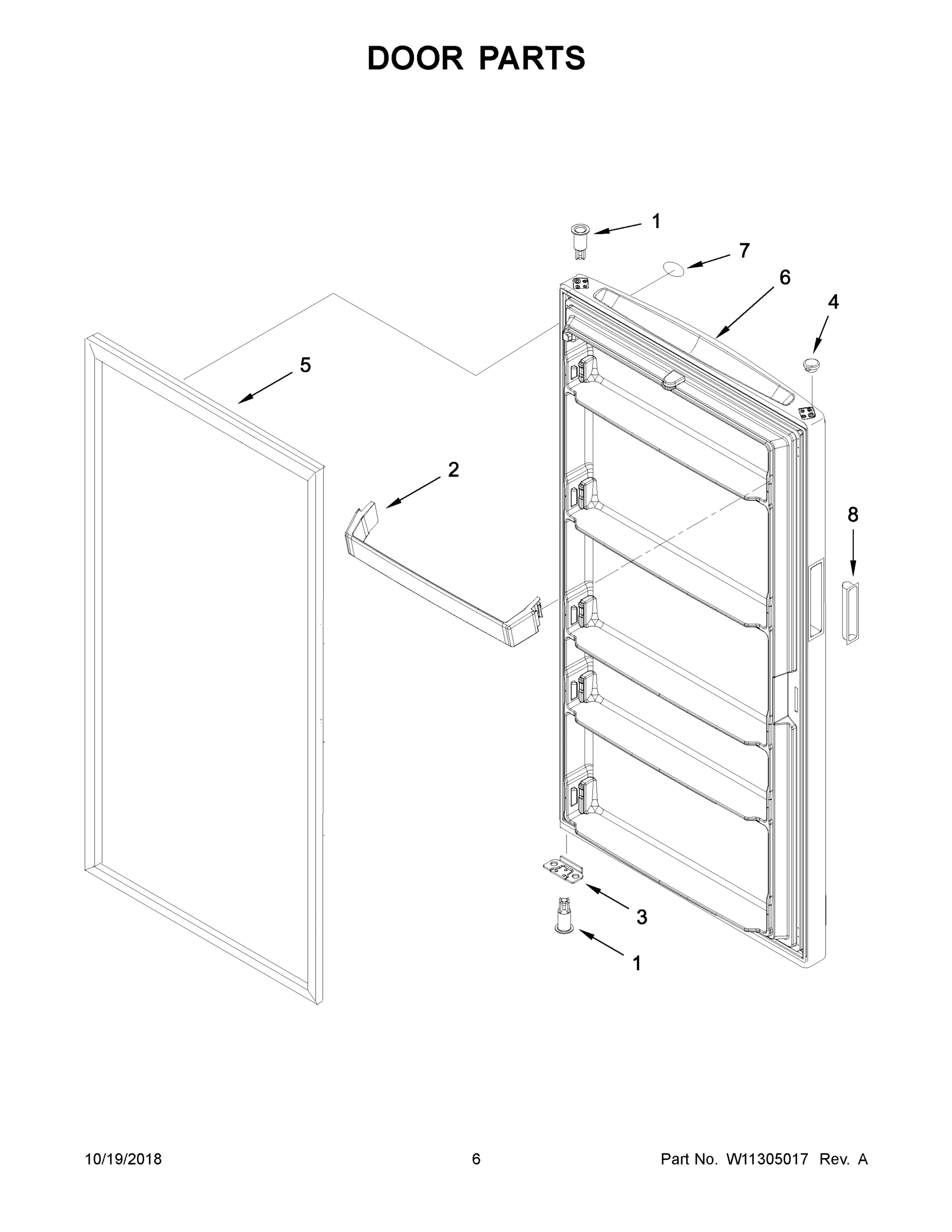 DOOR PARTS

1

7

6

4

5

2

8

3

1

10/19/2018

6

Part No. W11305017 Rev. A