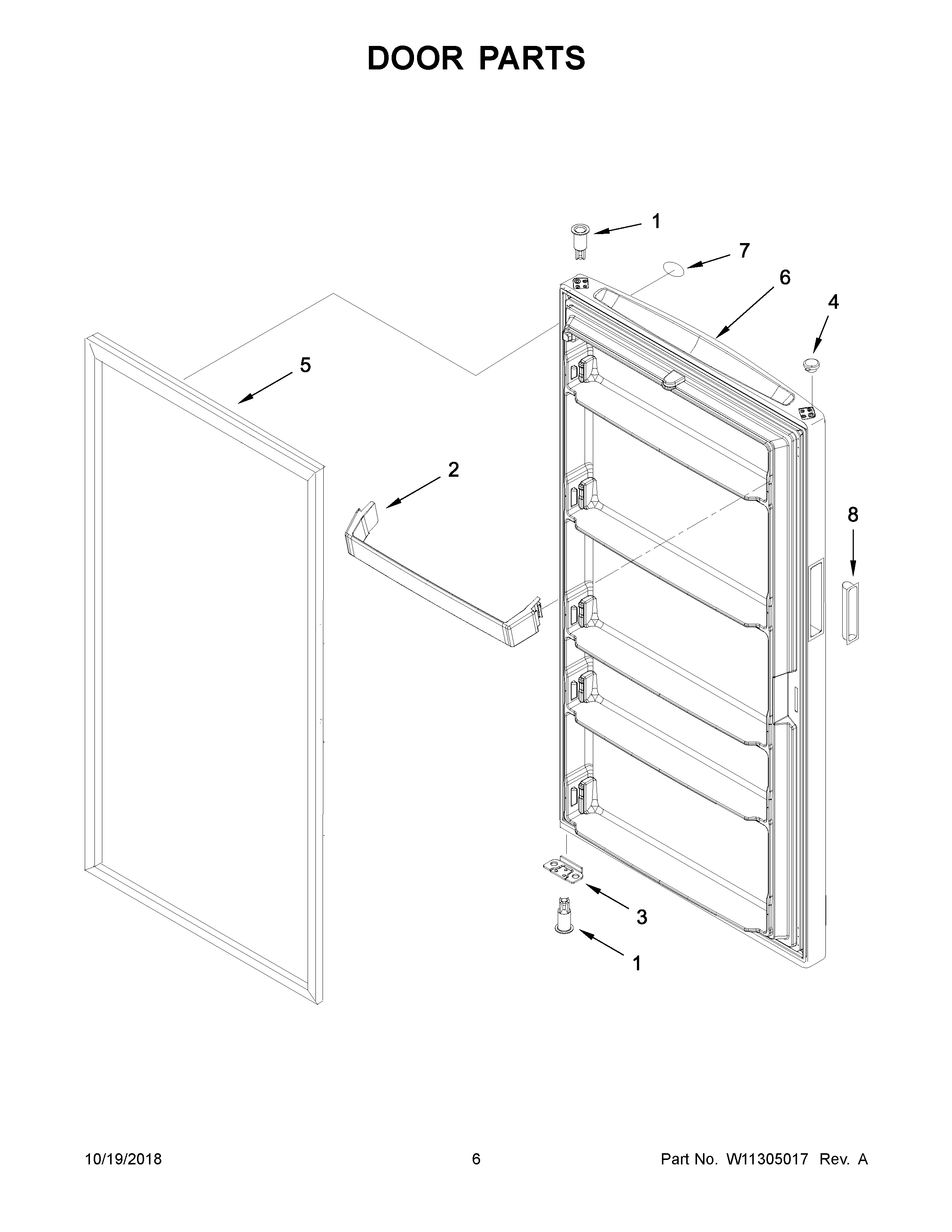 DOOR PARTS

1

7

6

4

5

2

8

3

1

10/19/2018

6

Part No. W11305017 Rev. A