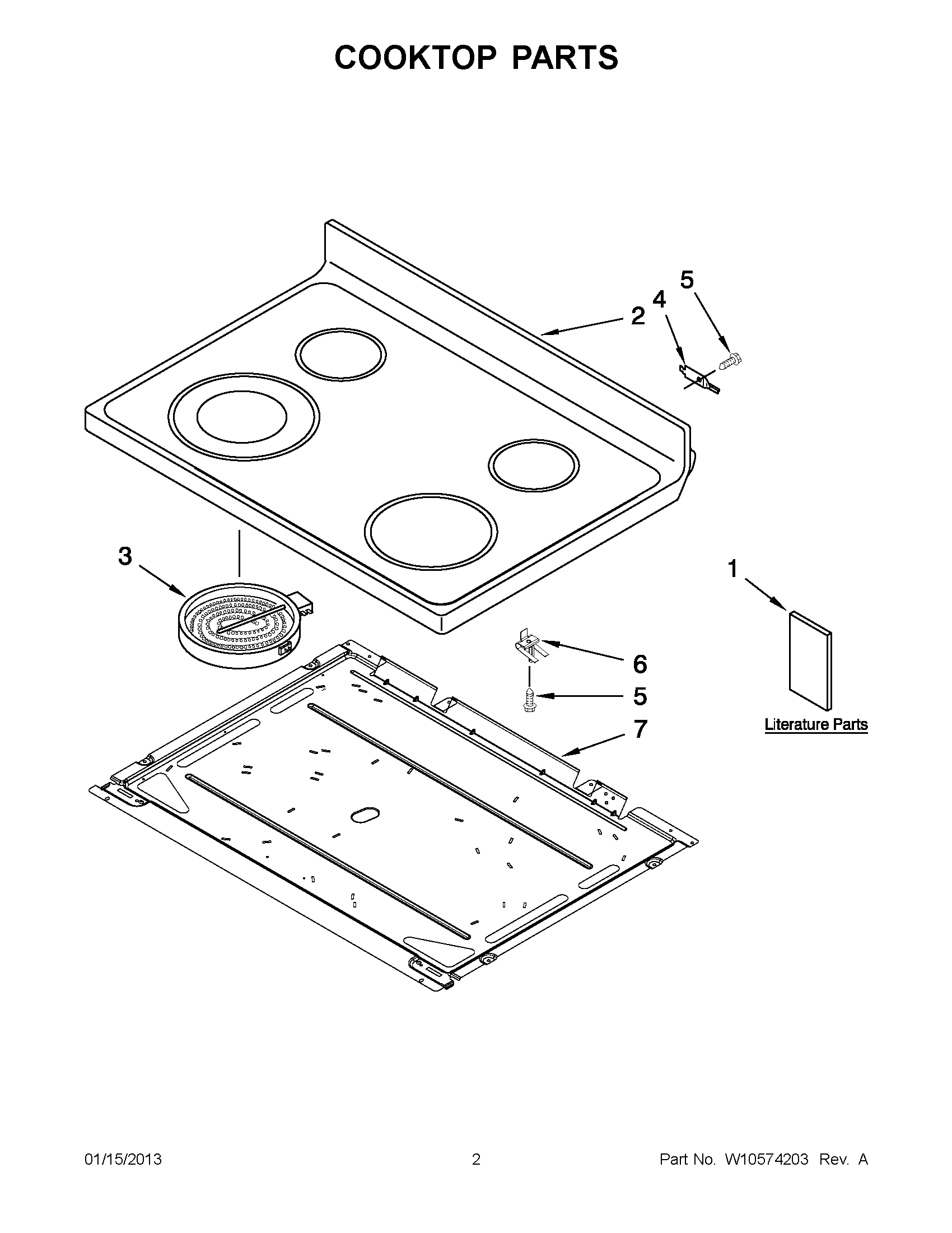 COOKTOP PARTS

5
4
2
3
1
6
5
7
Literature Parts

01/15/2013
2
Part No. W10574203 Rev. A