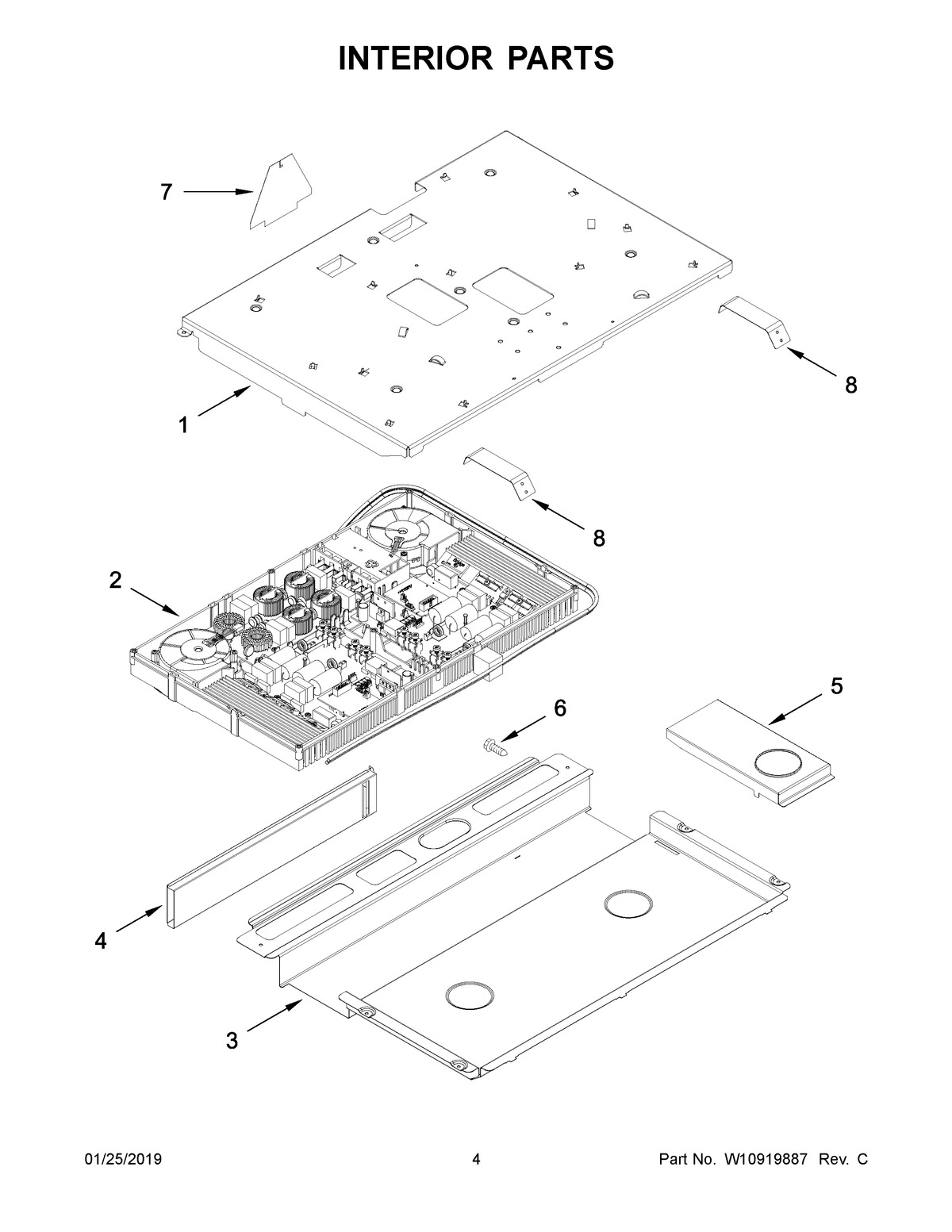 INTERIOR PARTS

7

8

1

8

2

5

6

4

3

01/25/2019

4

Part No. W10919887 Rev. C