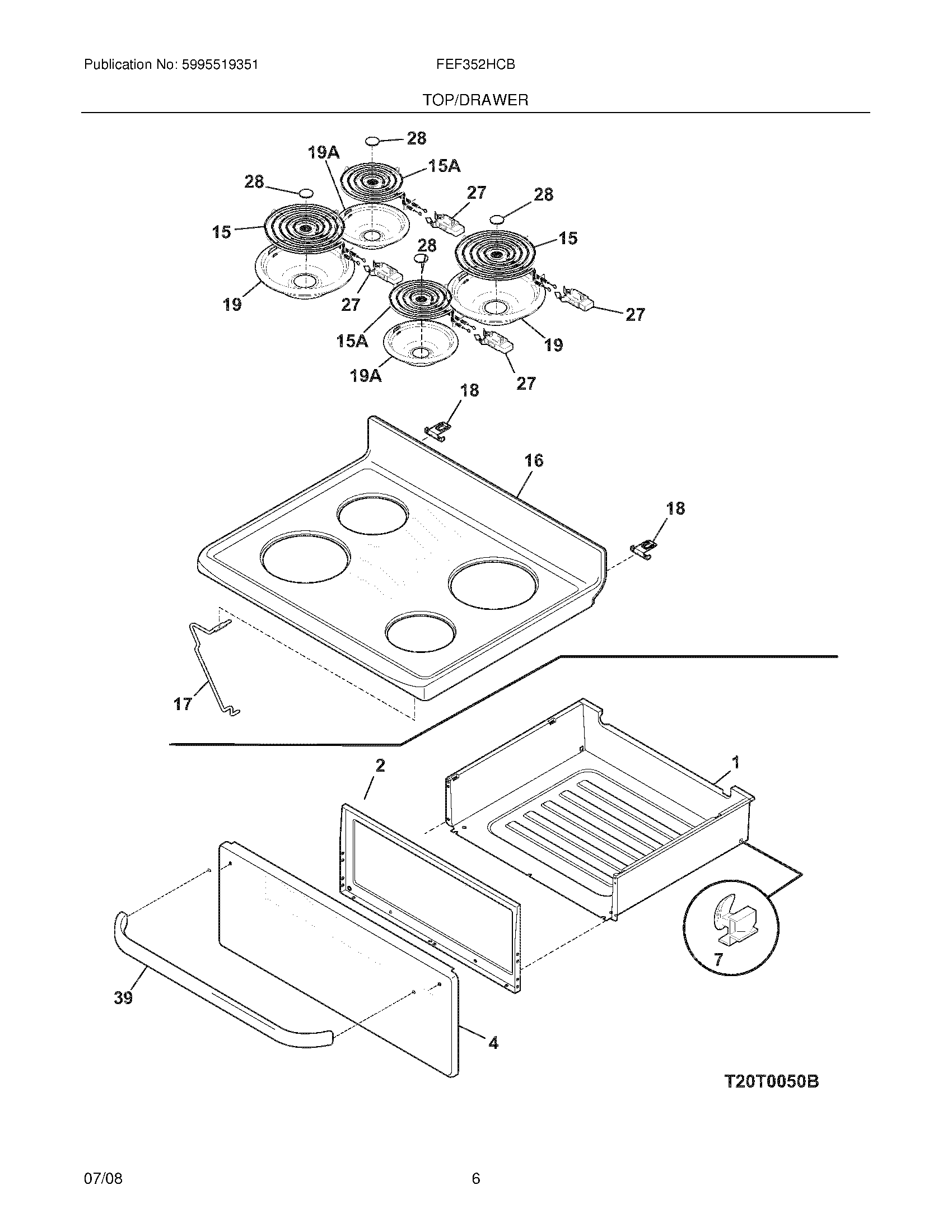 Publication No: 5995519351

FEF352HCB

TOP/DRAWER

28
19A
15A
28
27
28
15
28
15
19
27
27
15A
19
19A
27
18
16
18
17
2
1
7
39
4
T20T0050B

07/08

6