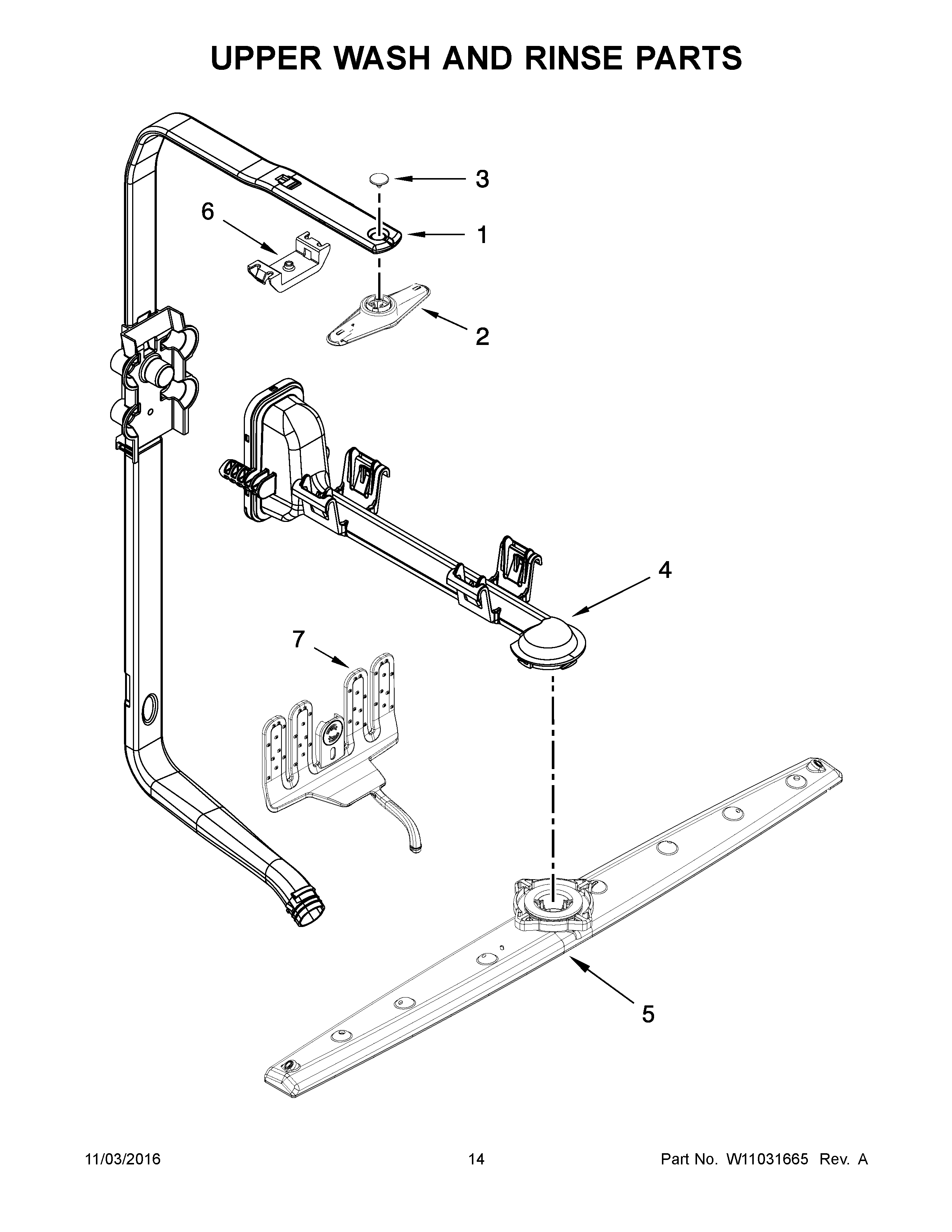 UPPER WASH AND RINSE PARTS

3
6
1
2
4
7
5

11/03/2016
14
Part No. W11031665 Rev. A