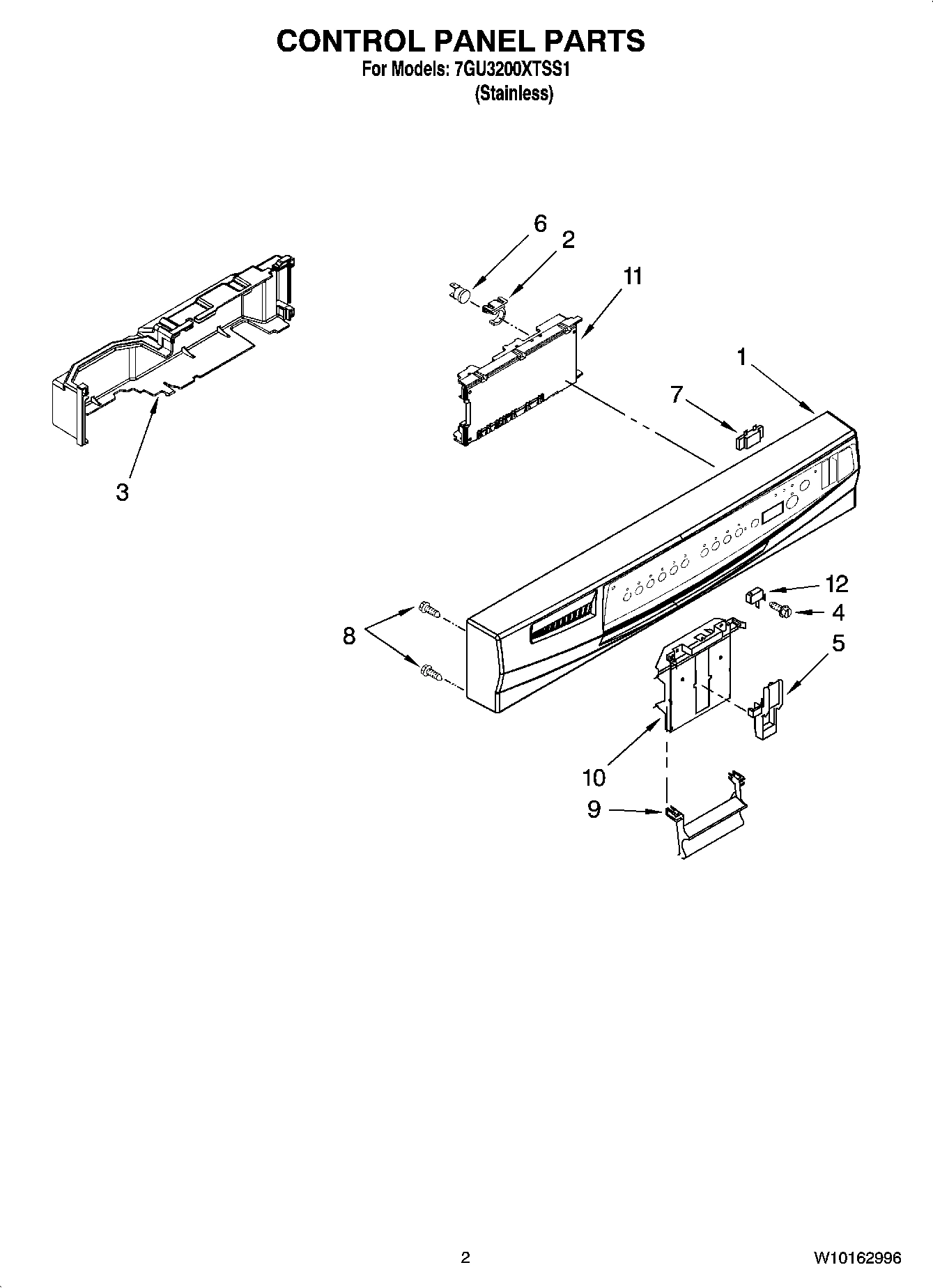 CONTROL PANEL PARTS
For Models: 7GU3200XTSS1
(Stainless)

6
2
11
1
7
3
12
4
8
5
10
9

2

W10162996