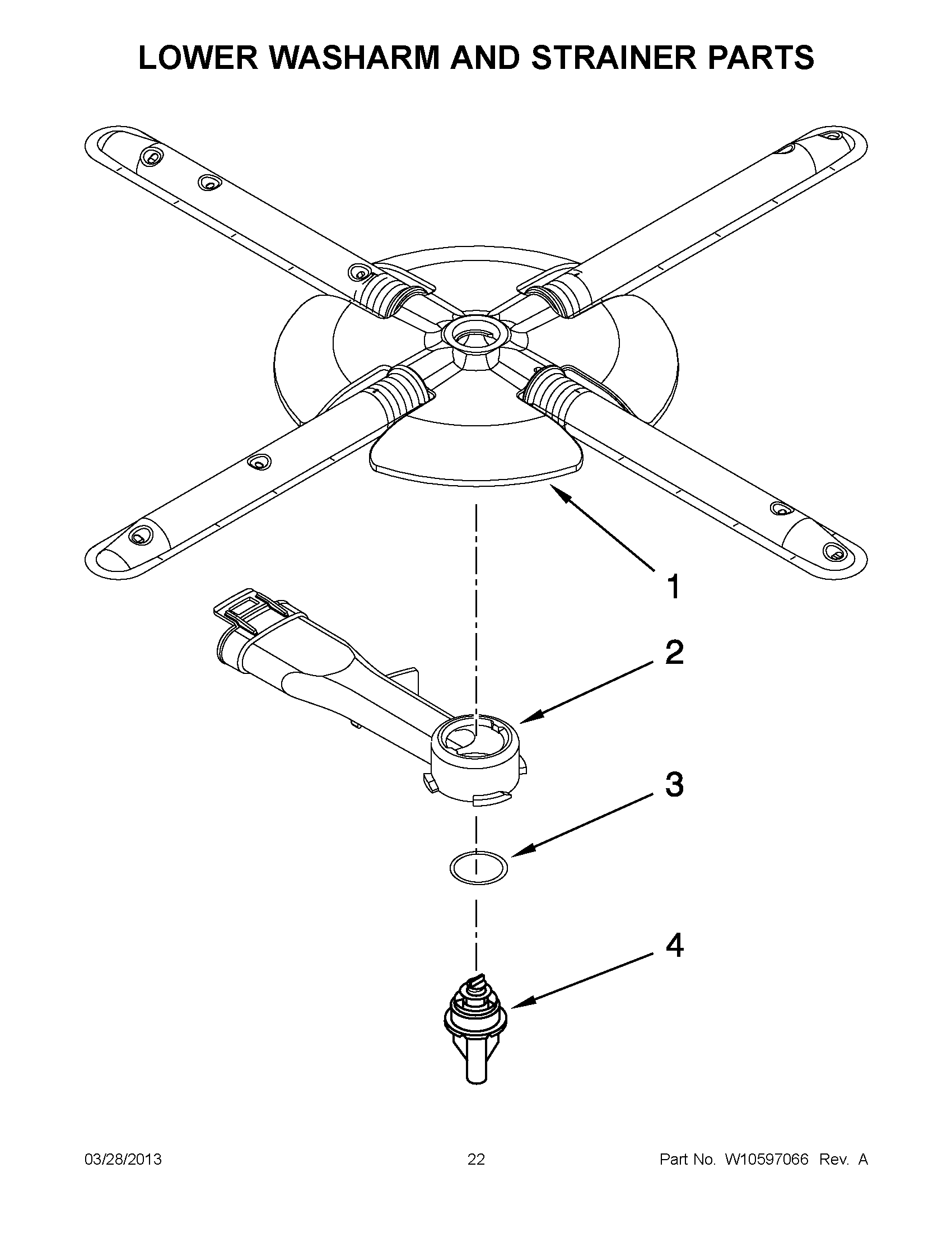 LOWER WASHARM AND STRAINER PARTS

1

2

3

4

03/28/2013

22

Part No. W10597066 Rev. A