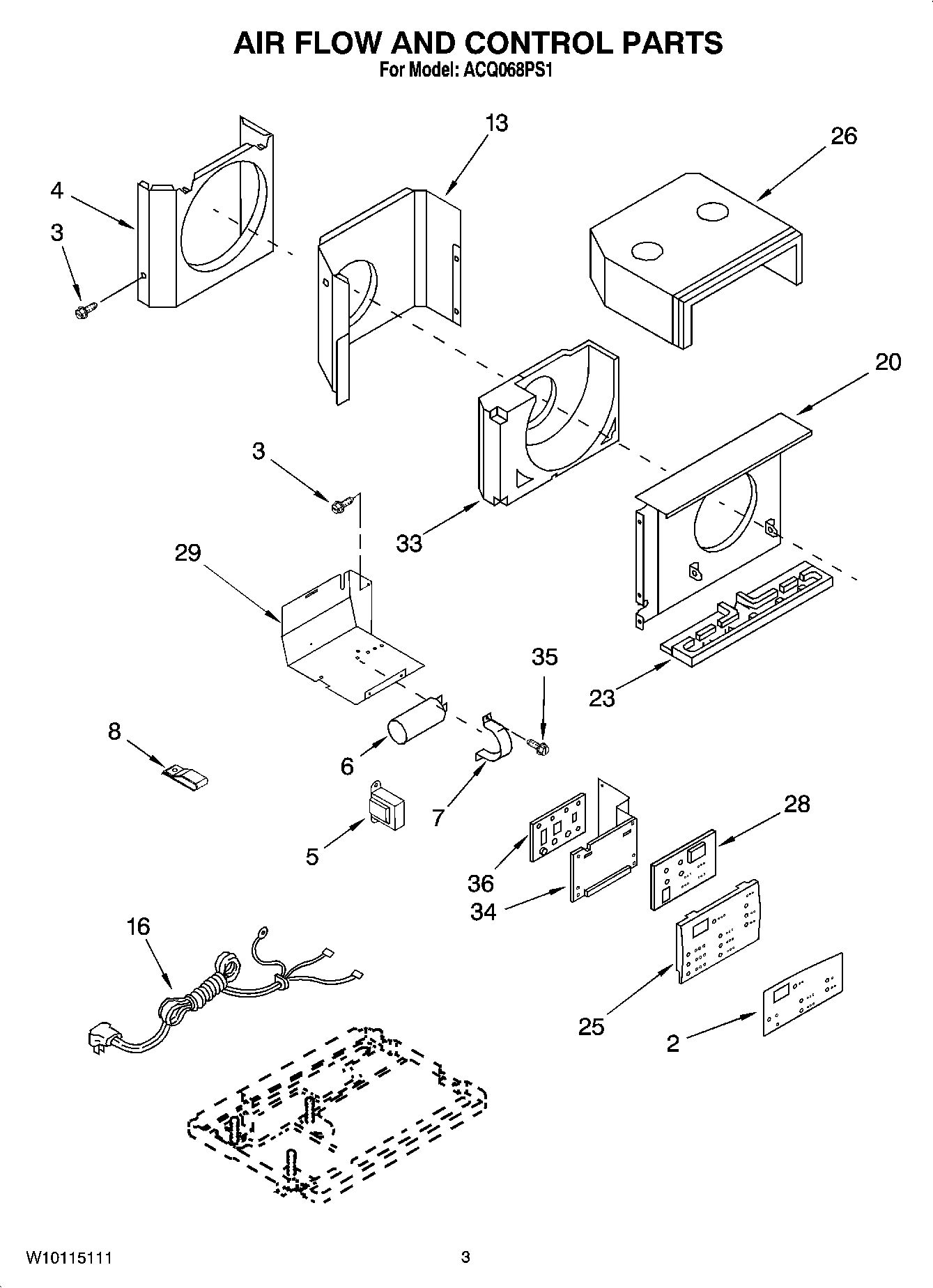 AIR FLOW AND CONTROL PARTS
For Model: ACQ068PS1

13
26
4
3
20
3
33
29
35
23
8
6
7
5
28
36
34
16
25
2

W10115111
3