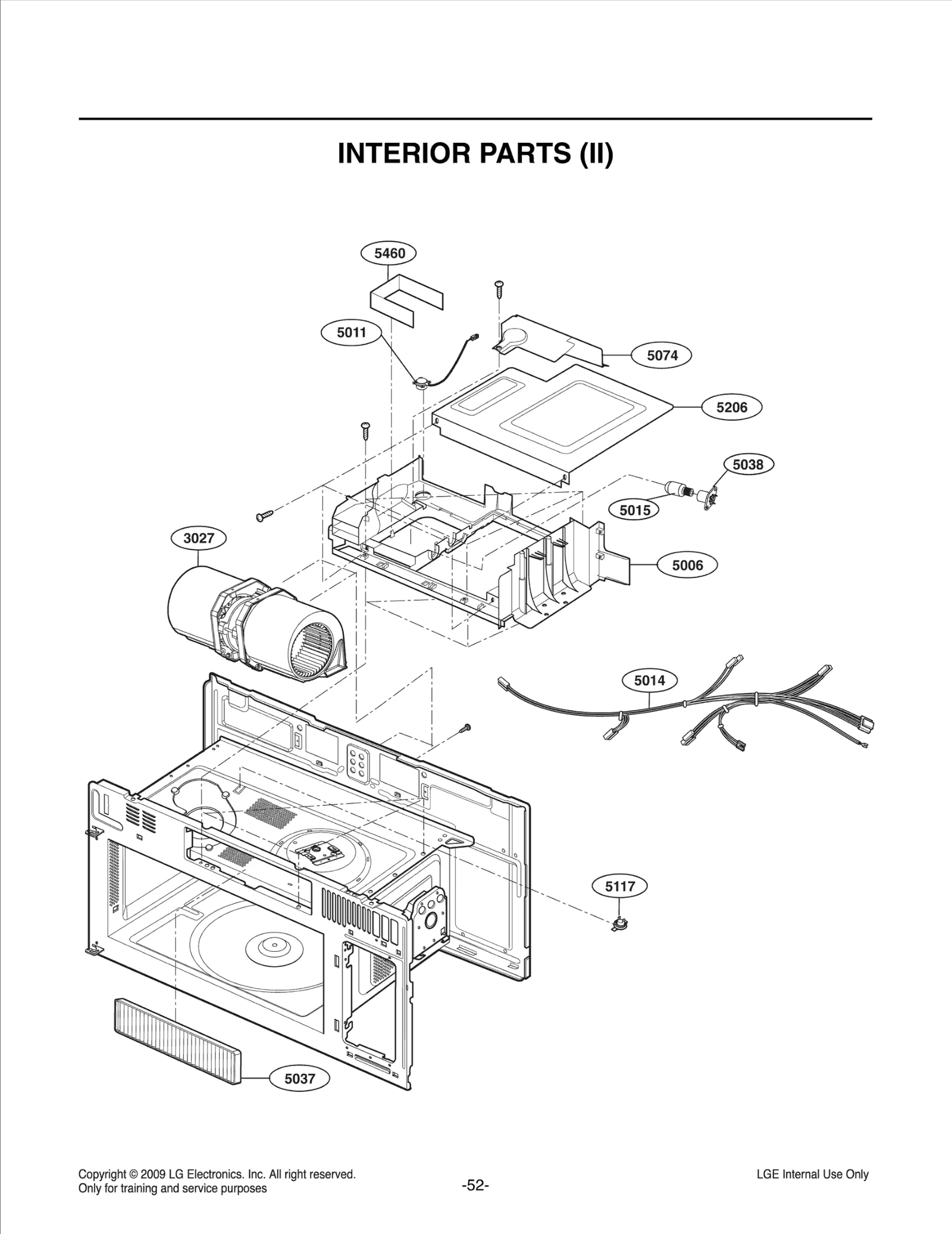 INTERIOR PARTS (II)

5460

5011

5074

5206

5038

5015

3027

5006

5014

5117

5037

Copyright © 2009 LG Electronics. Inc. All right reserved.
Only for training and service purposes

-52-

LGE Internal Use Only