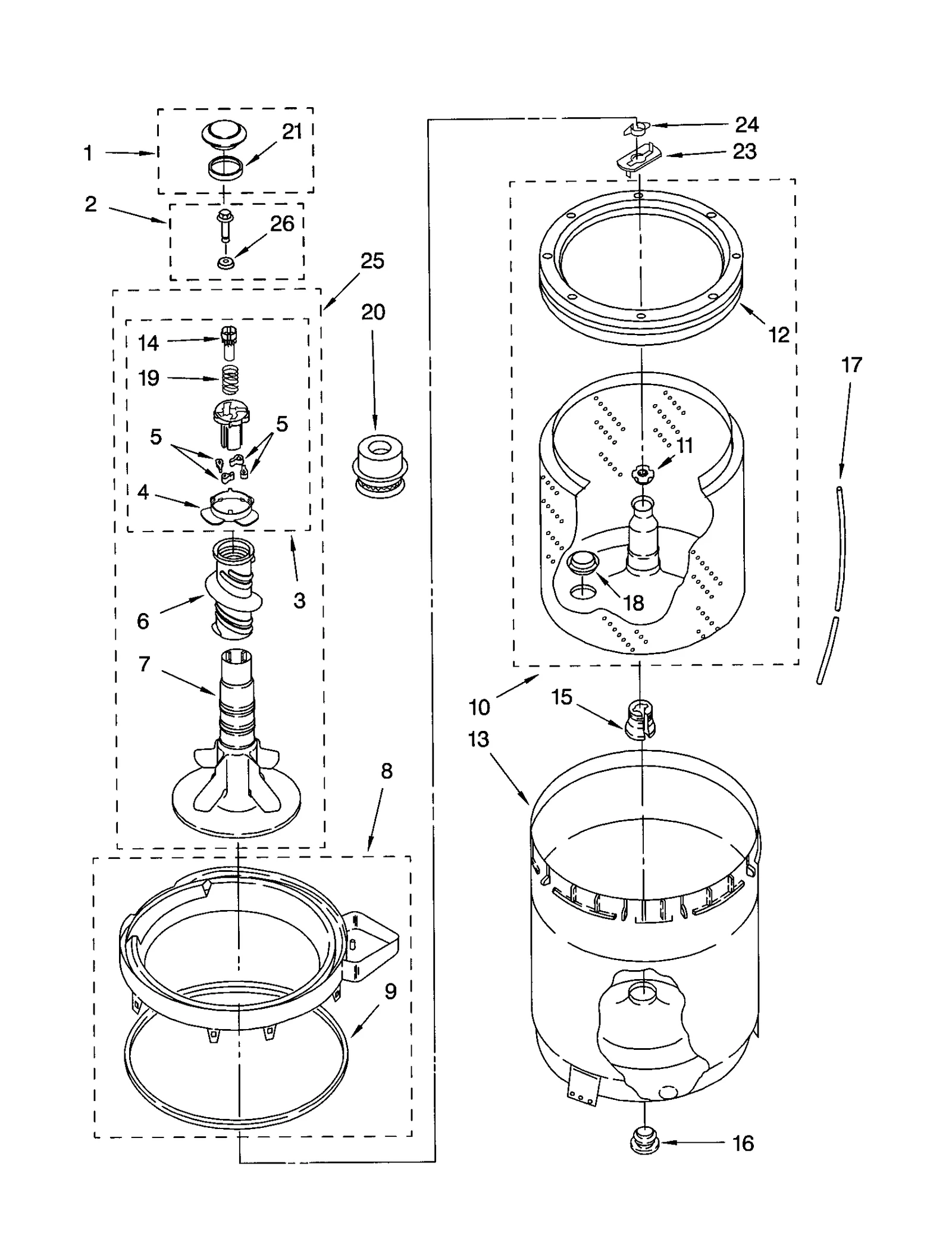 1
21
2
26
25
20
14
19
5
5
4
3
6
7
8
9
24
23
12
17
11
18
10
15
13
16