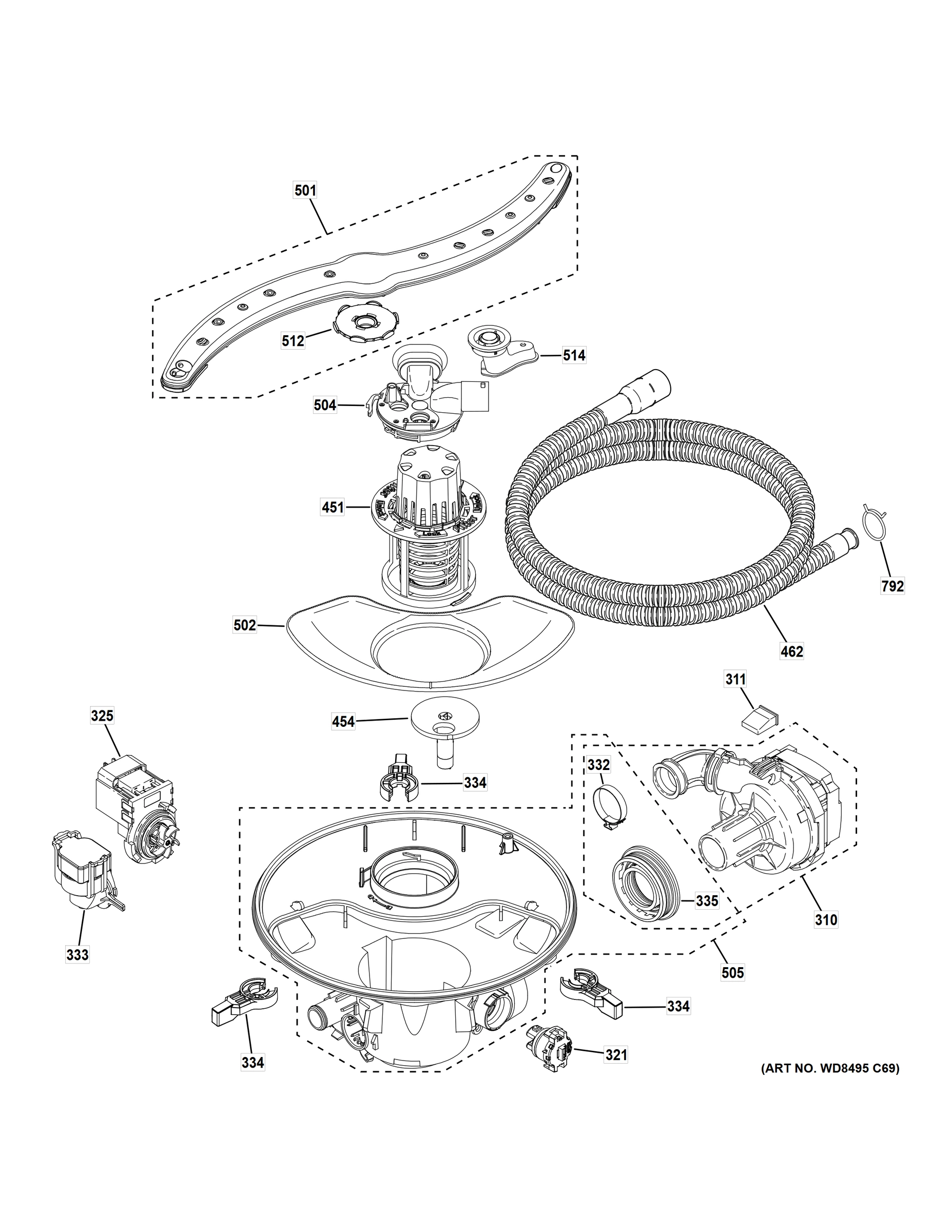 501

512

514

504

451

792

502

462

311

325

454

332

334

335

310

333

505

334

334

321

(ART NO. WD8495 C69)