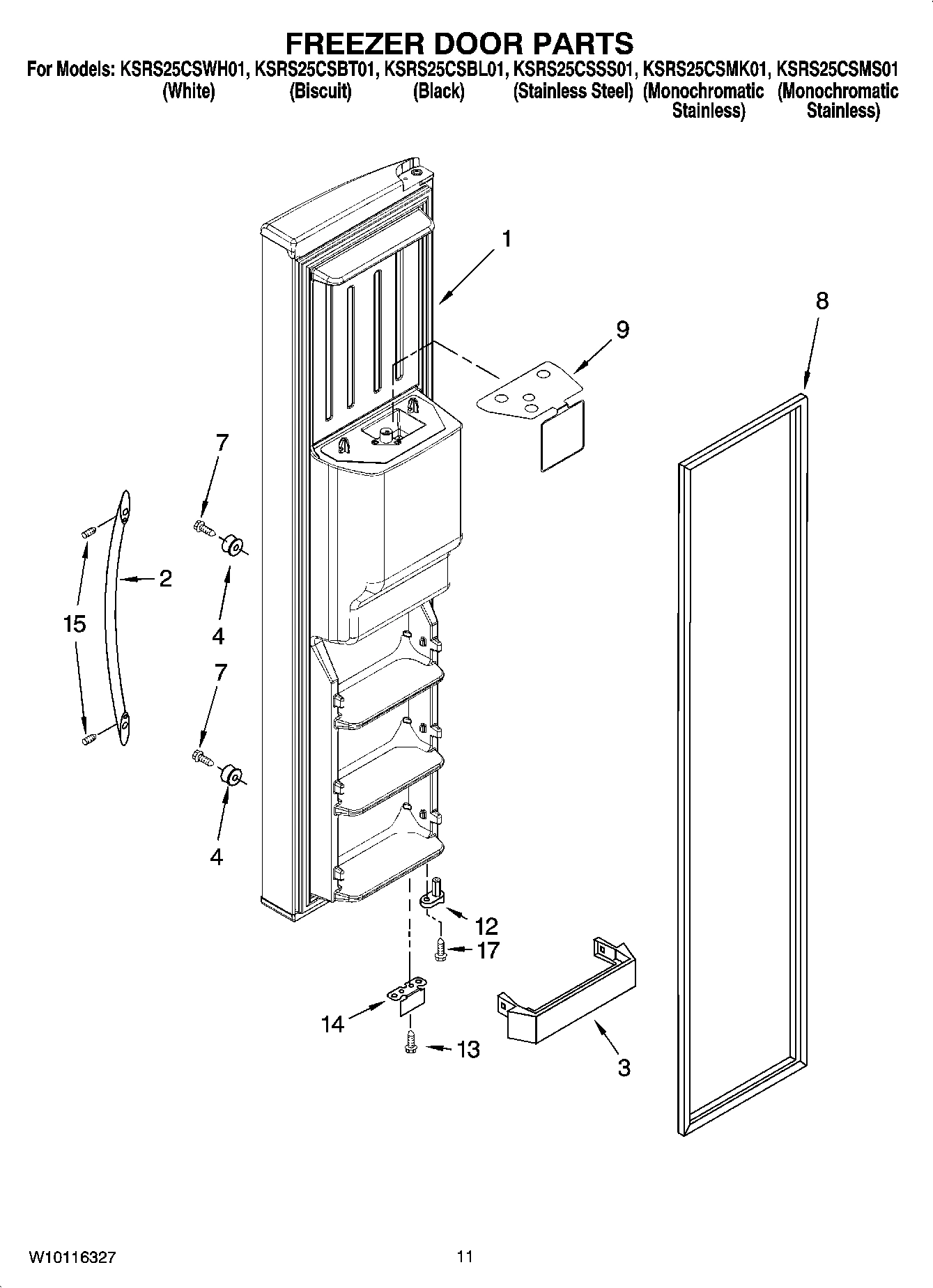 FREEZER DOOR PARTS

For Models: KSRS25CSWH01, KSRS25CSBT01, KSRS25CSBL01, KSRS25CSSS01, KSRS25CSMK01, KSRS25CSMS01
(White) (Biscuit) (Black) (Stainless Steel) (Monochromatic Stainless) (Monochromatic Stainless)

1
8
9
7
2
15
4
7
4
12
17
14
13
3

W10116327

11