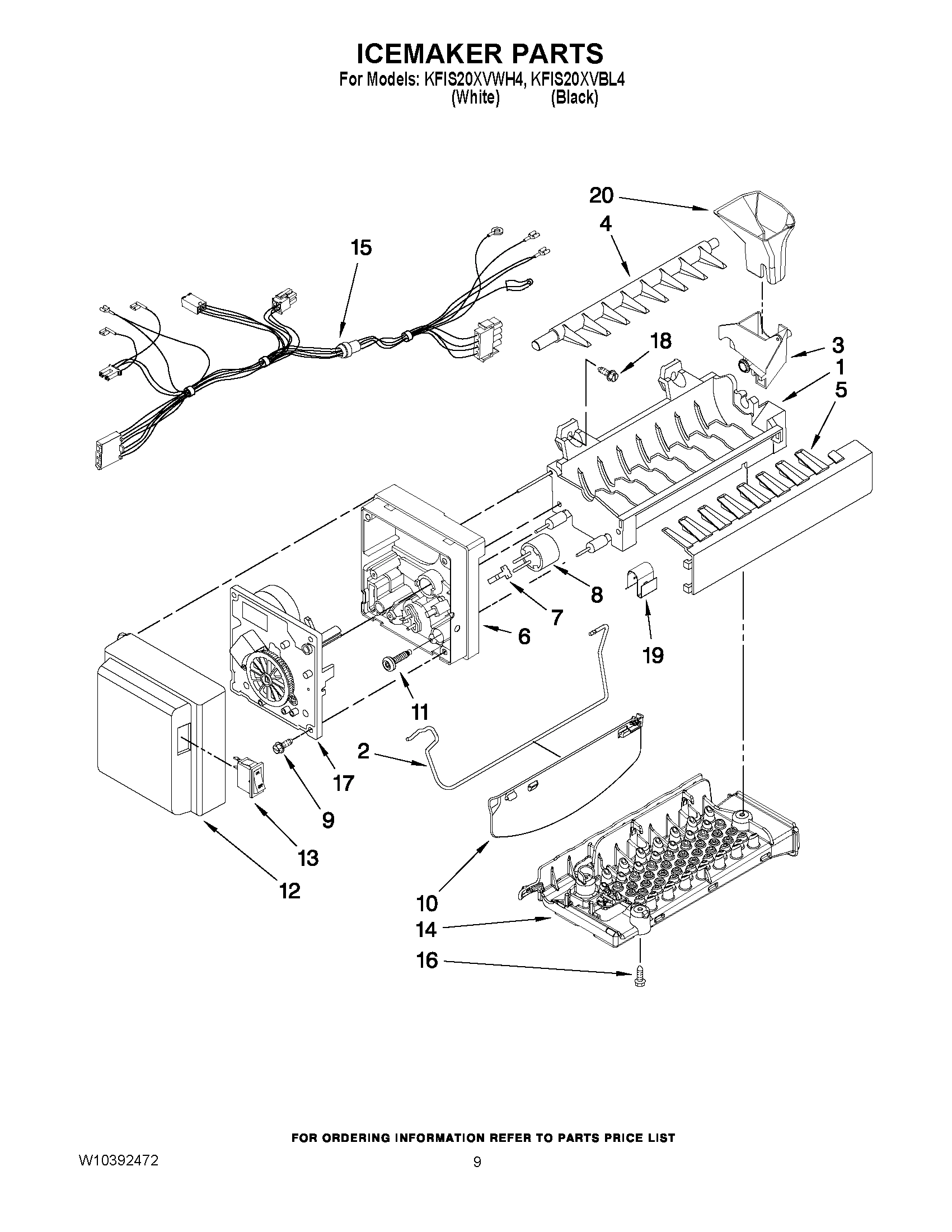 ICEMAKER PARTS
For Models: KFIS20XVWH4, KFIS20XVBL4
(White) (Black)

20
4
15
18
3
1
5
8
7
6
19
11
2
17
9
13
12
10
14
16

FOR ORDERING INFORMATION REFER TO PARTS PRICE LIST

W10392472
9