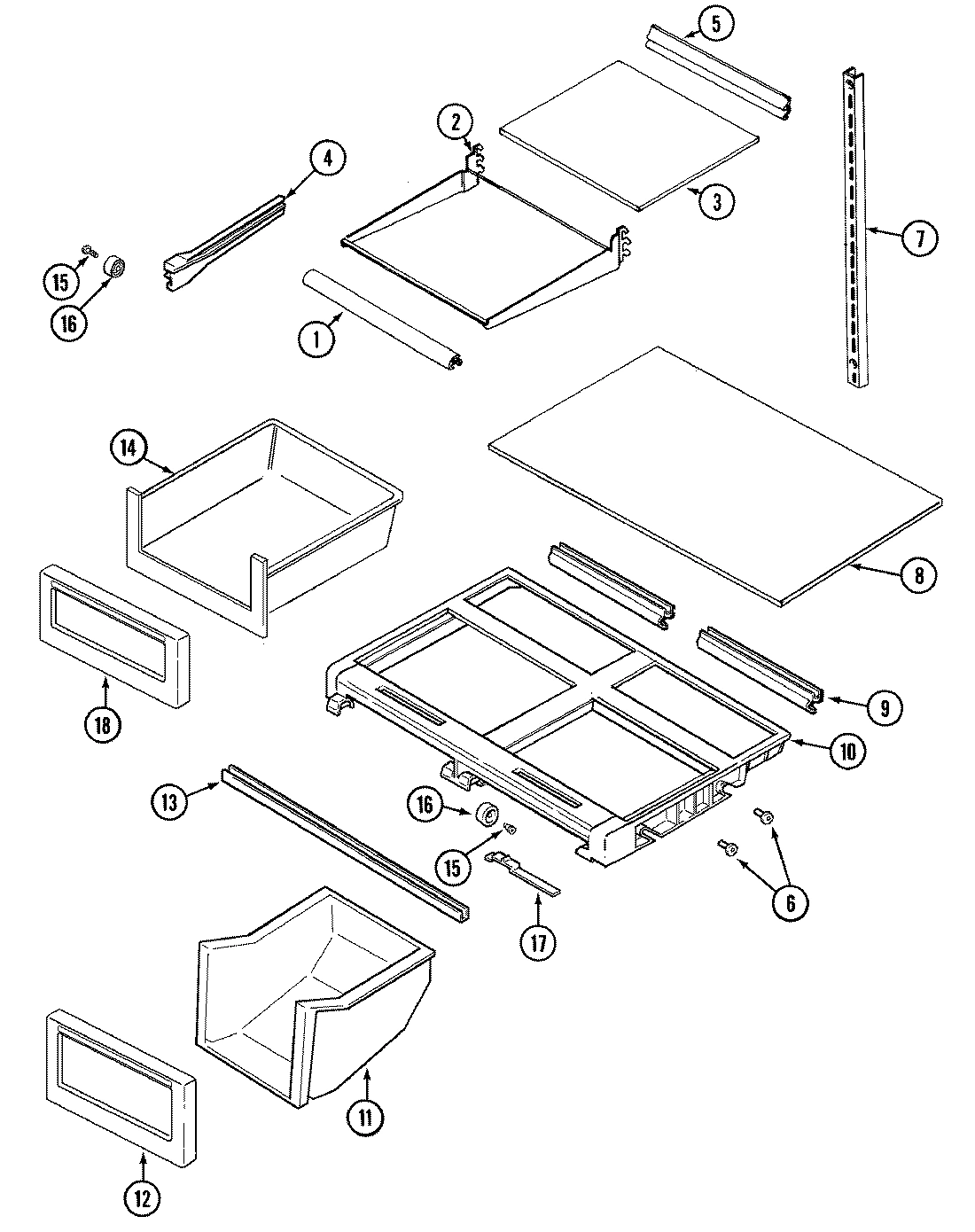 5
2
4
3
7
15
16
1
14
8
18
9
10
13
16
15
6
17
11
12