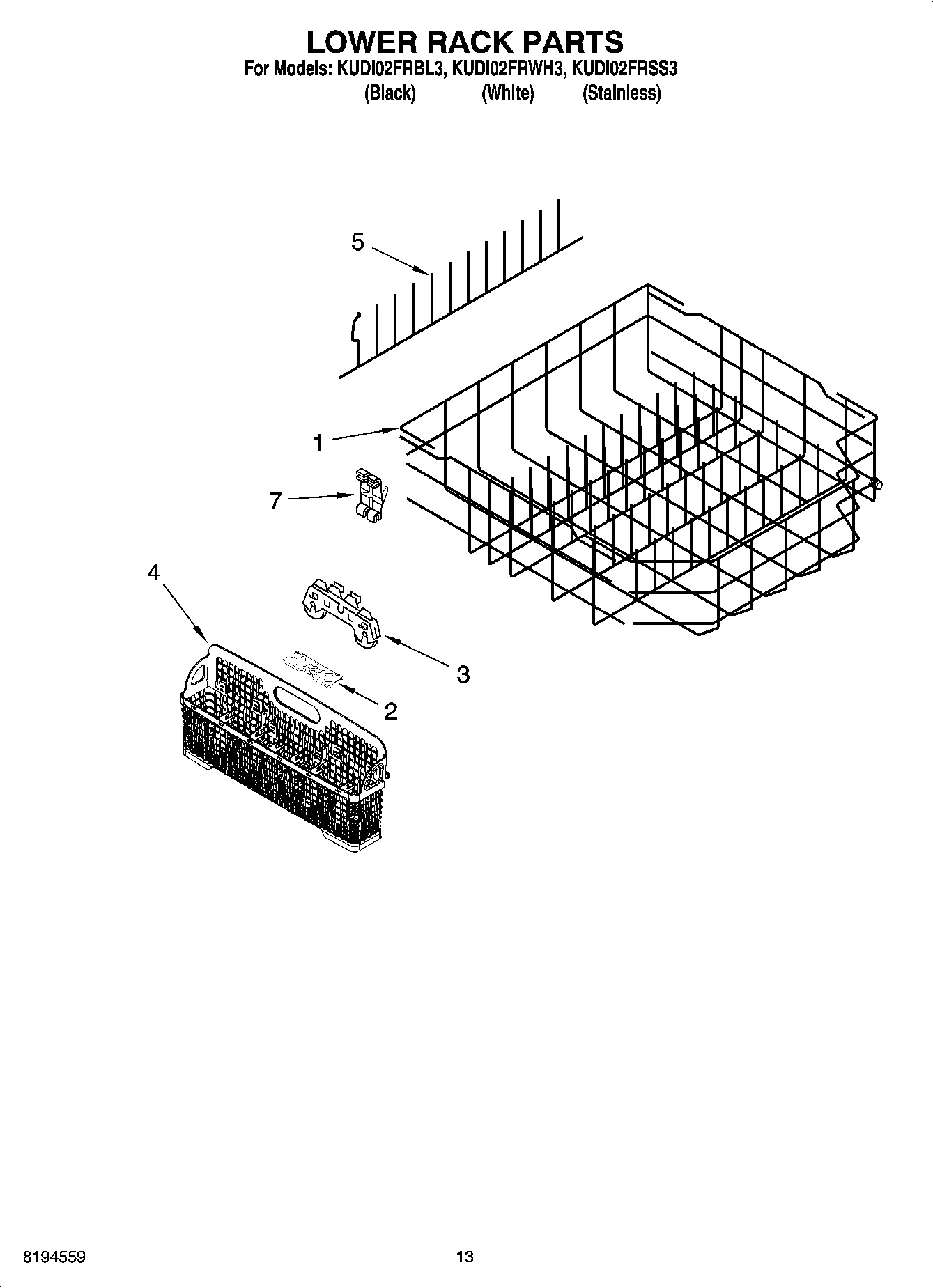 LOWER RACK PARTS
For Models: KUDI02FRBL3, KUDI02FRWH3, KUDI02FRSS3
(Black) (White) (Stainless)

5

1

7

4

3

2

8194559

13