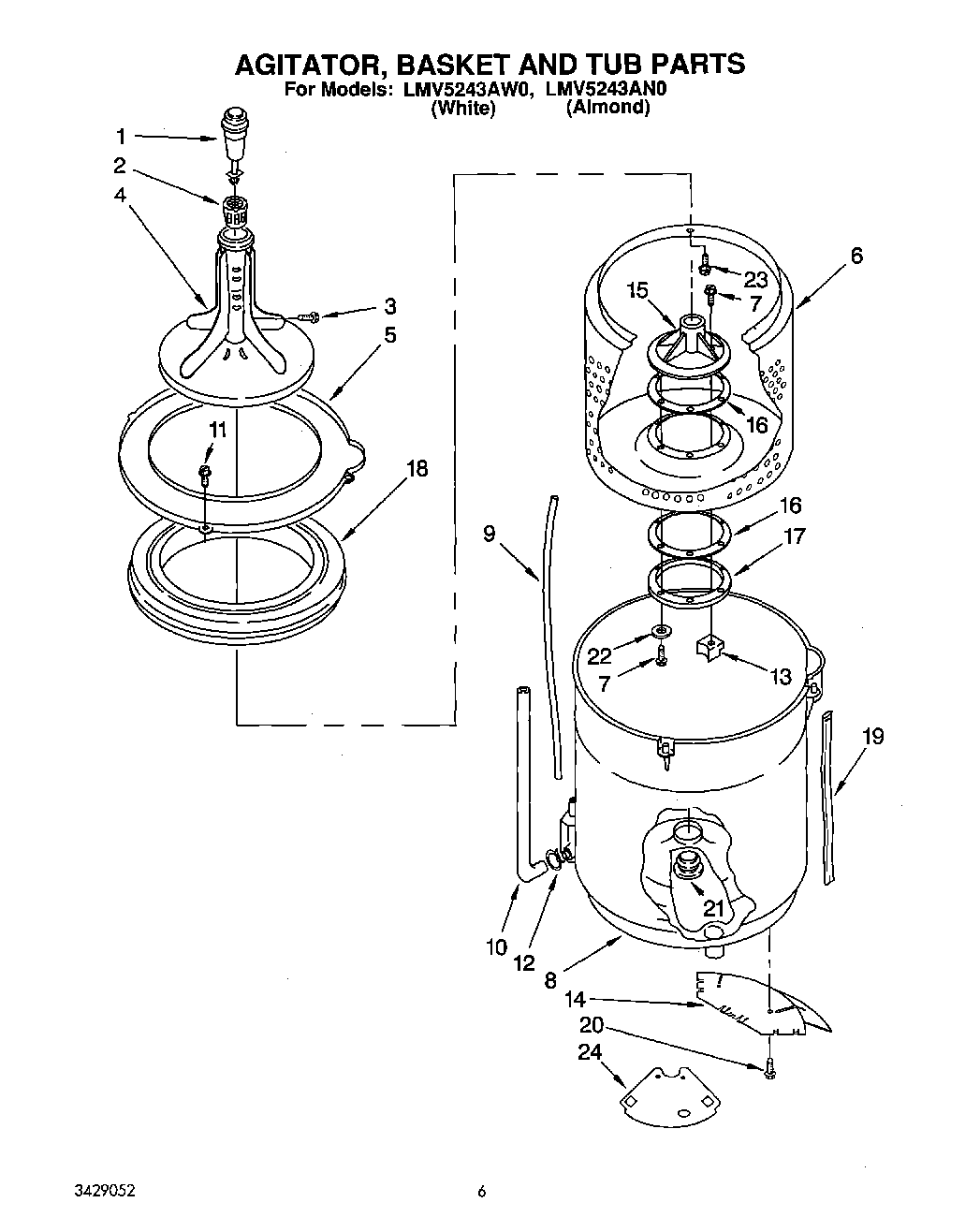 AGITATOR, BASKET AND TUB PARTS
For Models: LMV5243AW0, LMV5243AN0
(White) (Almond)

1
2
4
3
5
11
18
6
23
7
15
16
16
17
9
22
7
13
19
10
12
8
21
14
20
24

3429052
6