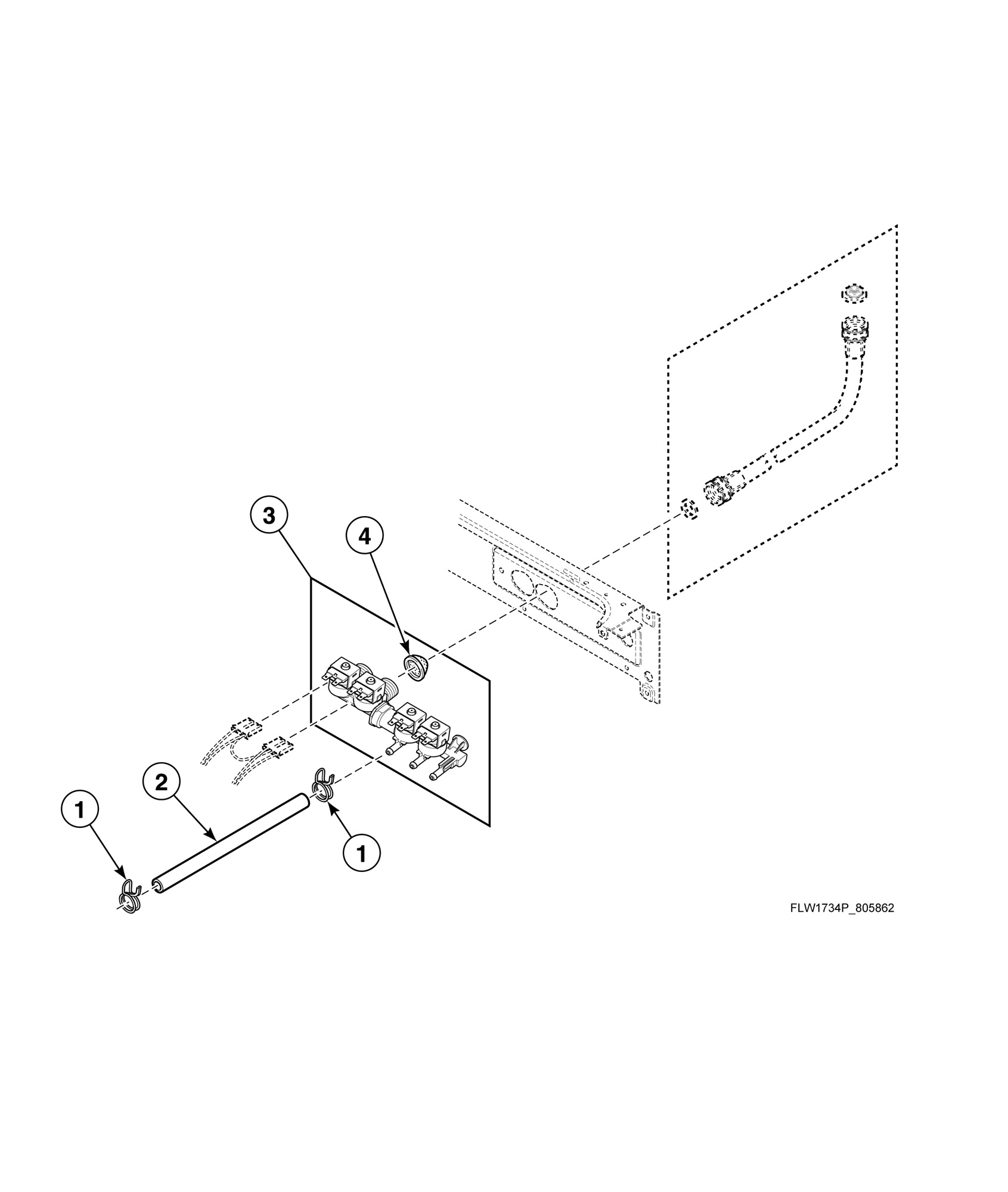 3
4
2
1
1
FLW1734P_805862