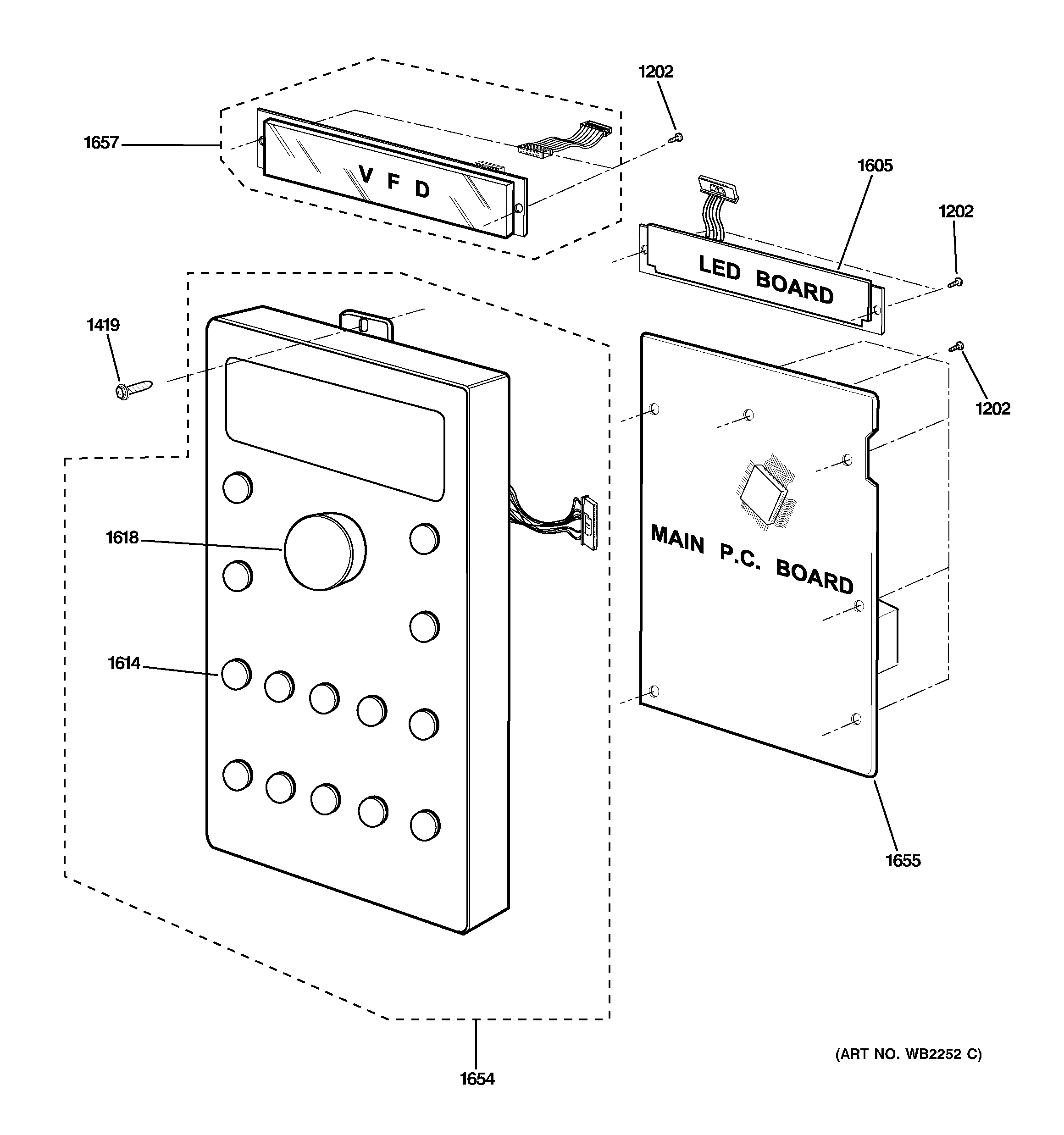 1202

1657

V F D

1605

1202

LED BOARD

1419

1202

1618

MAIN P.C. BOARD

1614

1655

1654

(ART NO. WB2252 C)