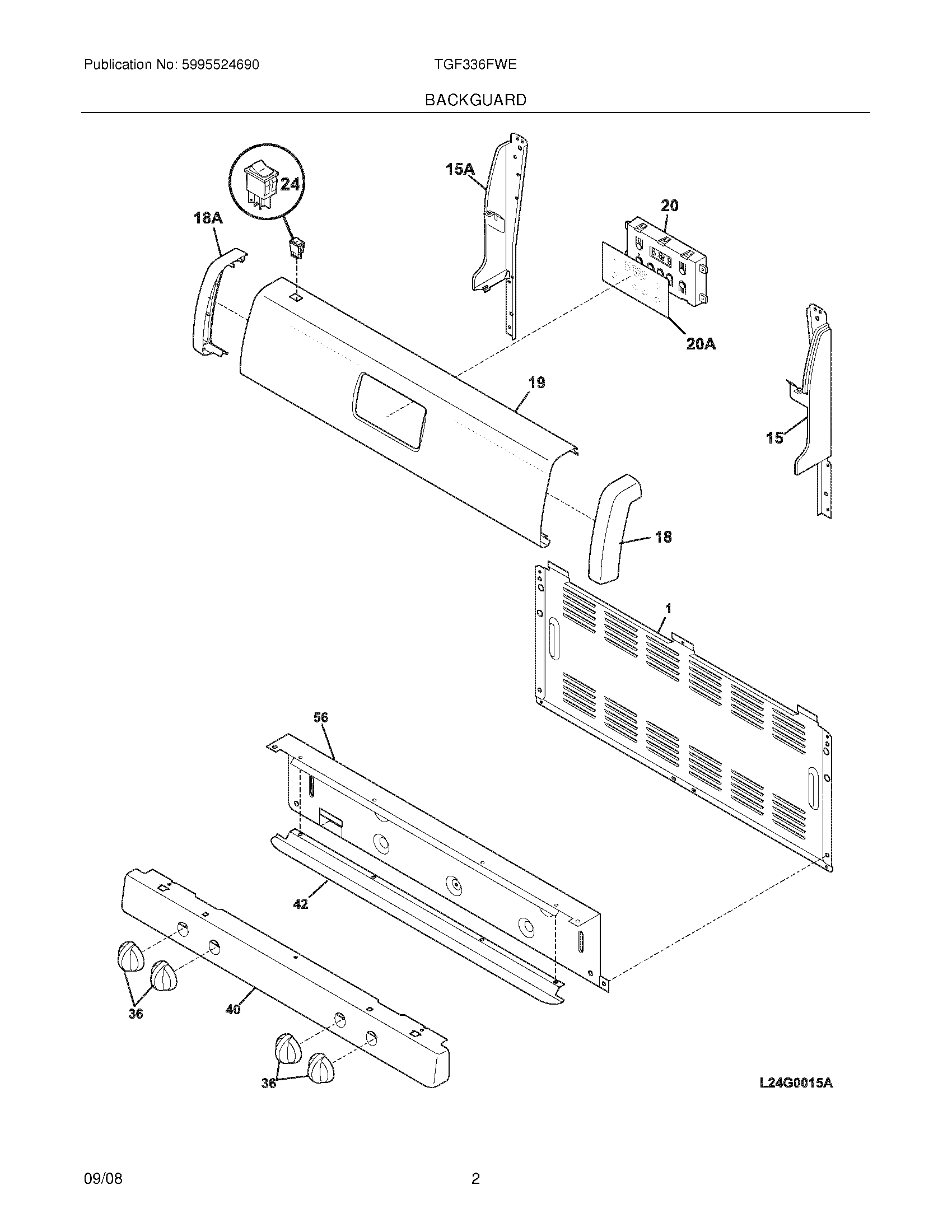 Publication No: 5995524690

TGF336FWE

BACKGUARD

24

15A

18A

20

20A

19

15

18

1

56

42

36

40

36

L24G0015A

09/08

2