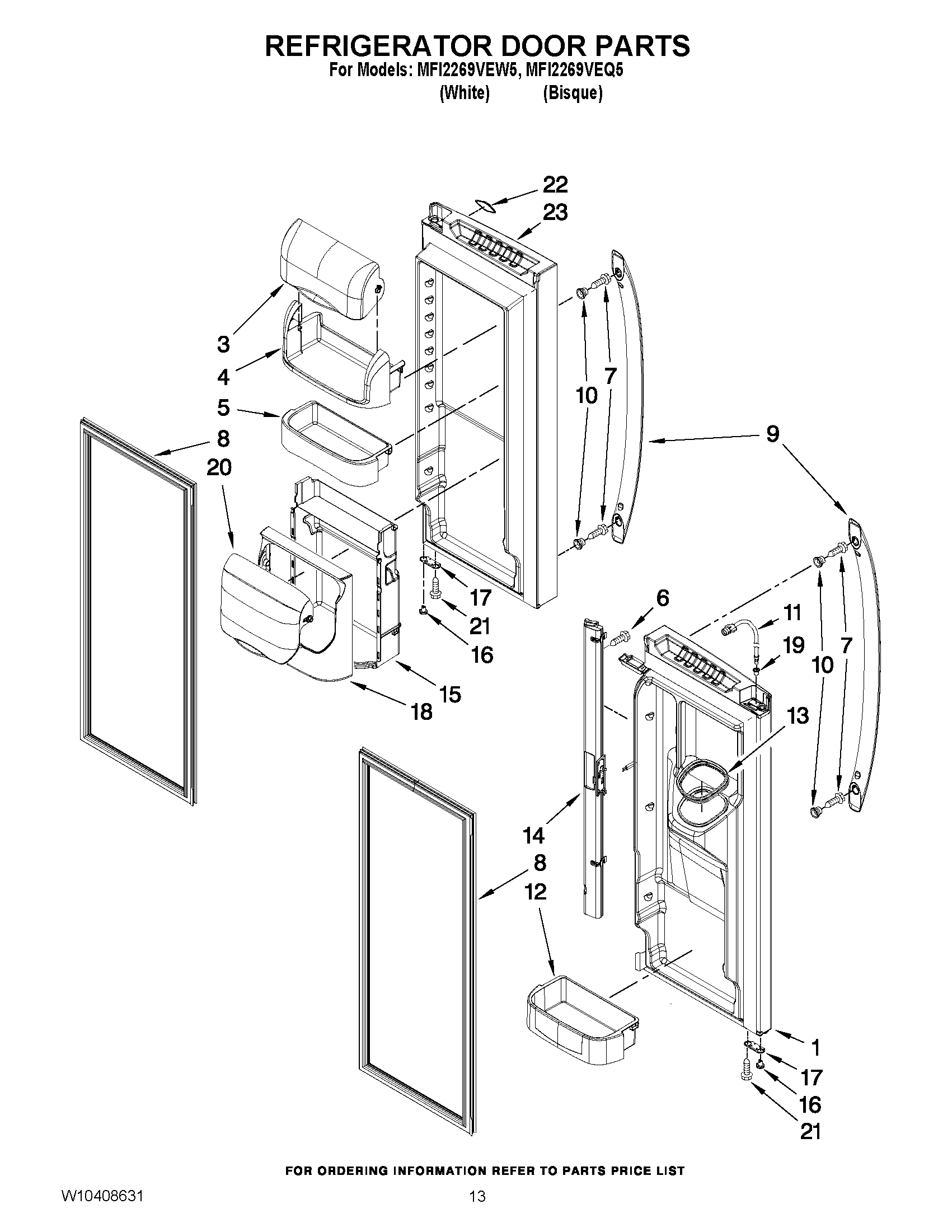 REFRIGERATOR DOOR PARTS
For Models: MFI2269VEW5, MFI2269VEQ5
(White) (Bisque)

22
23
3
4
5
8
20
10
7
9
17
21
16
15
18
6
11
19
10
7
13
14
8
12
1
17
16
21

FOR ORDERING INFORMATION REFER TO PARTS PRICE LIST

W10408631
13