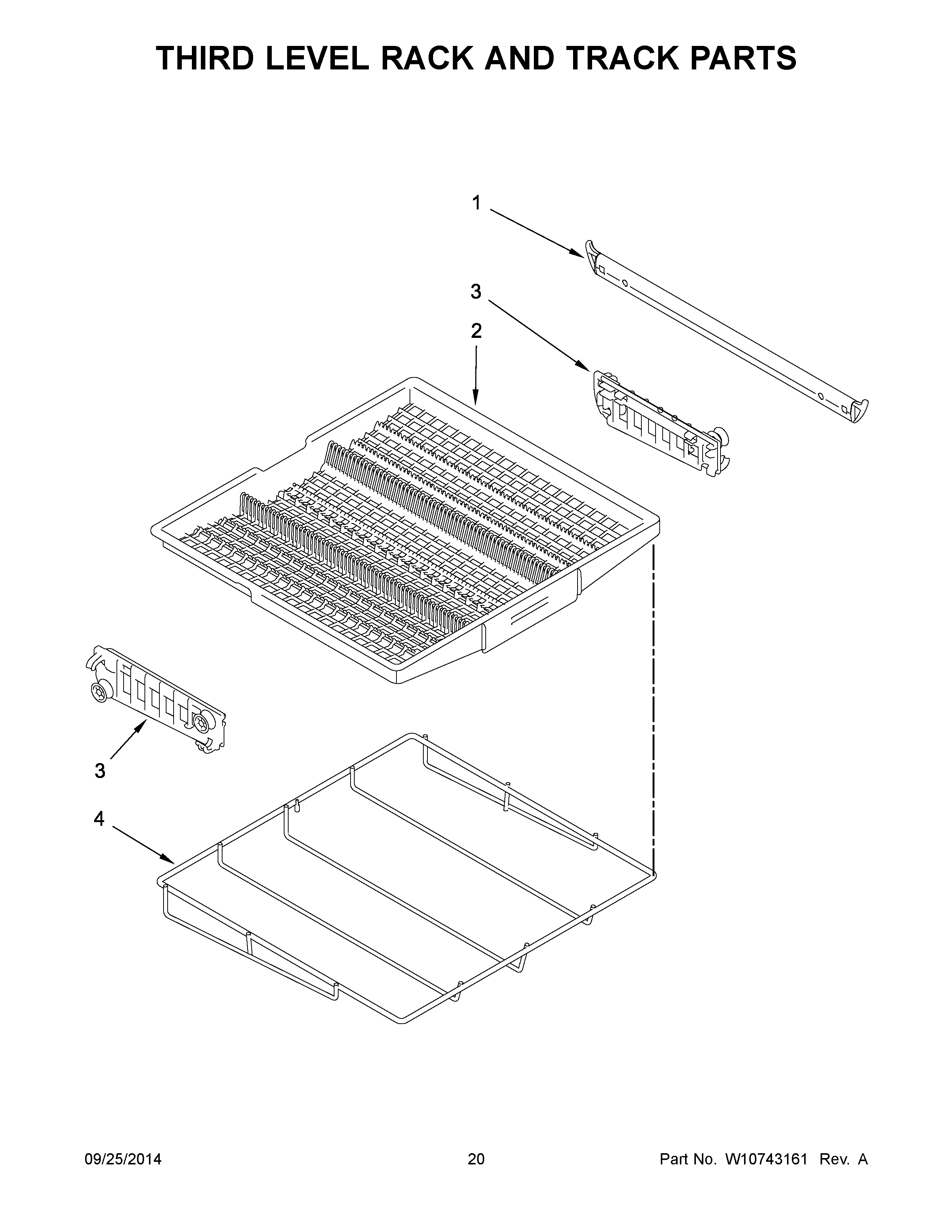 THIRD LEVEL RACK AND TRACK PARTS

1

3

2

3

4

09/25/2014

20

Part No. W10743161 Rev. A