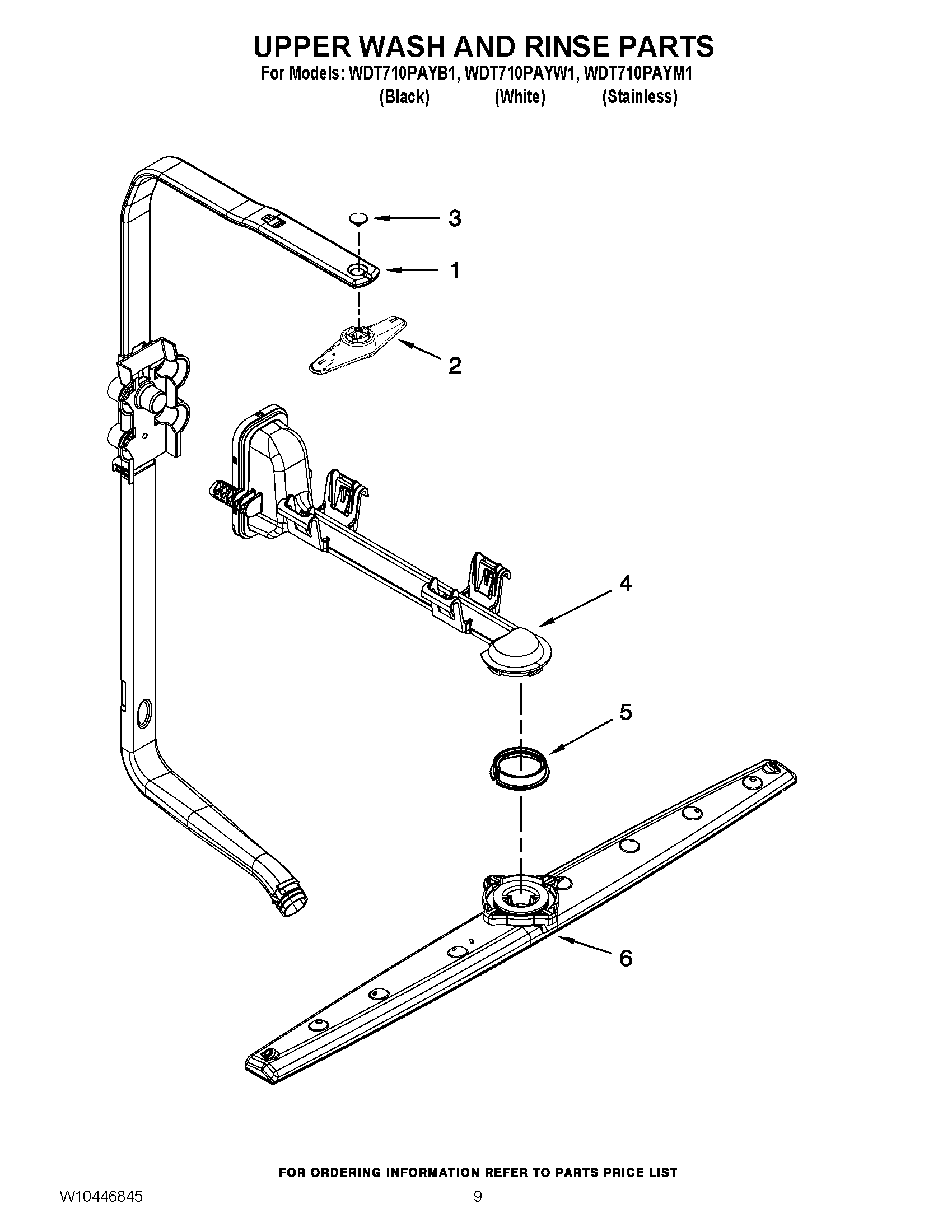 UPPER WASH AND RINSE PARTS
For Models: WDT710PAYB1, WDT710PAYW1, WDT710PAYM1
(Black) (White) (Stainless)

3
1
2
4
5
6

FOR ORDERING INFORMATION REFER TO PARTS PRICE LIST
W10446845
9