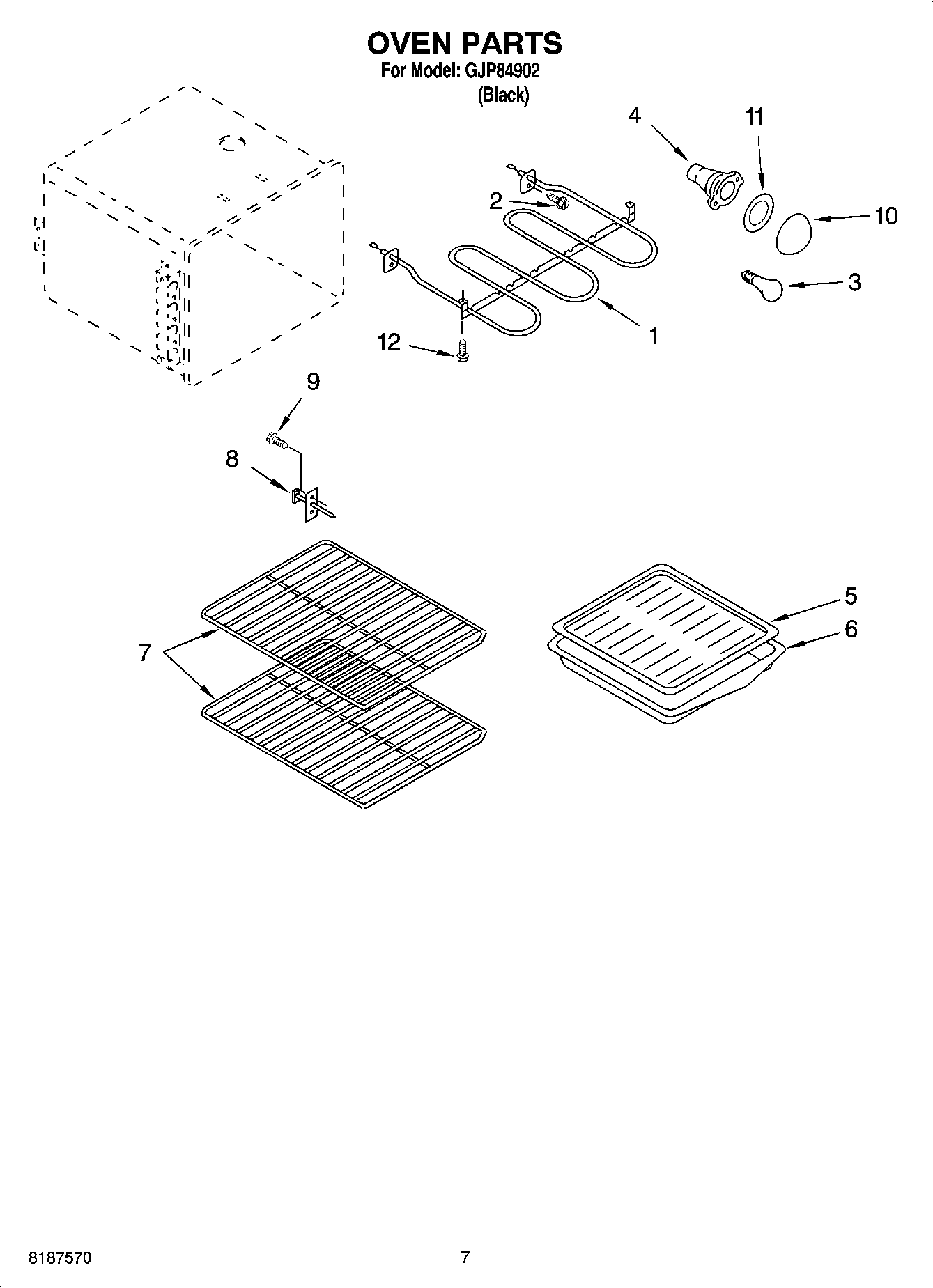 OVEN PARTS
For Model: GJP84902
(Black)

4
11
2
10
3
1
12
9
8
5
6
7

8187570
7