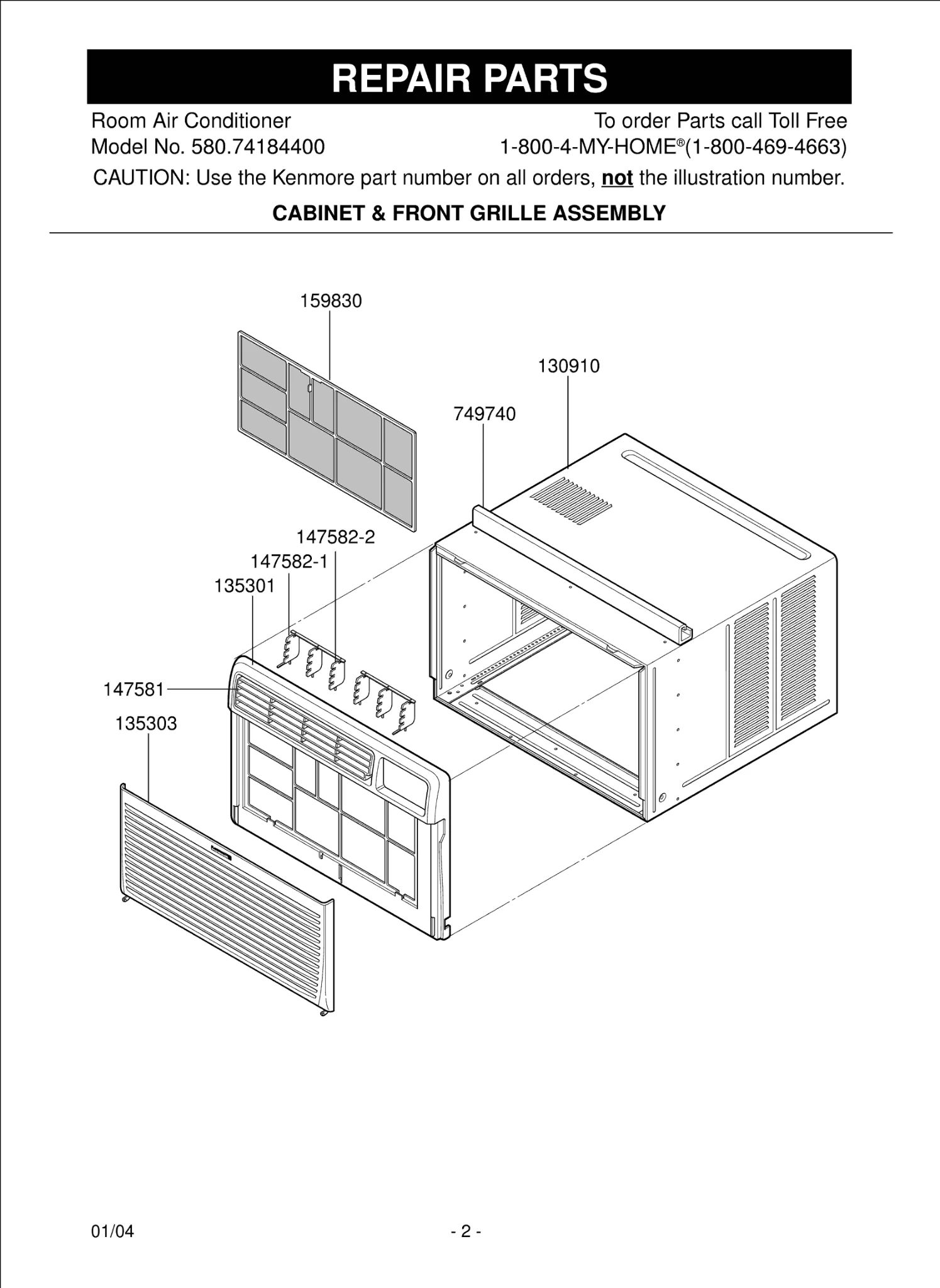 REPAIR PARTS

Room Air Conditioner
Model No. 580.74184400

To order Parts call Toll Free
1-800-4-MY-HOME®(1-800-469-4663)

CAUTION: Use the Kenmore part number on all orders, not the illustration number.

CABINET & FRONT GRILLE ASSEMBLY

159830

130910

749740

147582-2

147582-1

135301

147581

135303

01/04

- 2 -