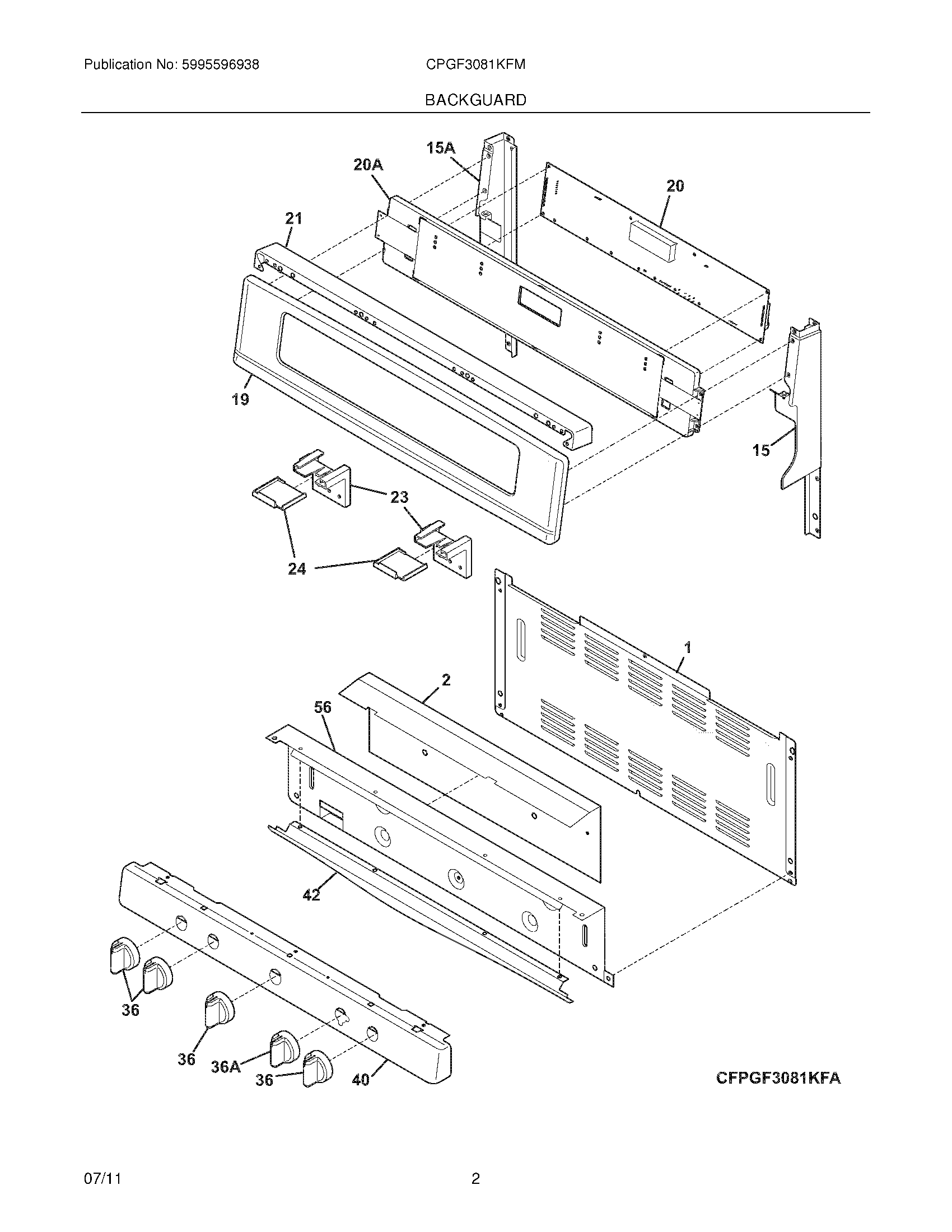 Publication No: 5995596938

CPGF3081KFM

BACKGUARD

15A
20A
20
21
19
15
23
24
1
2
56
42
36
36
36A
36
40

CFPGF3081KFA

07/11

2