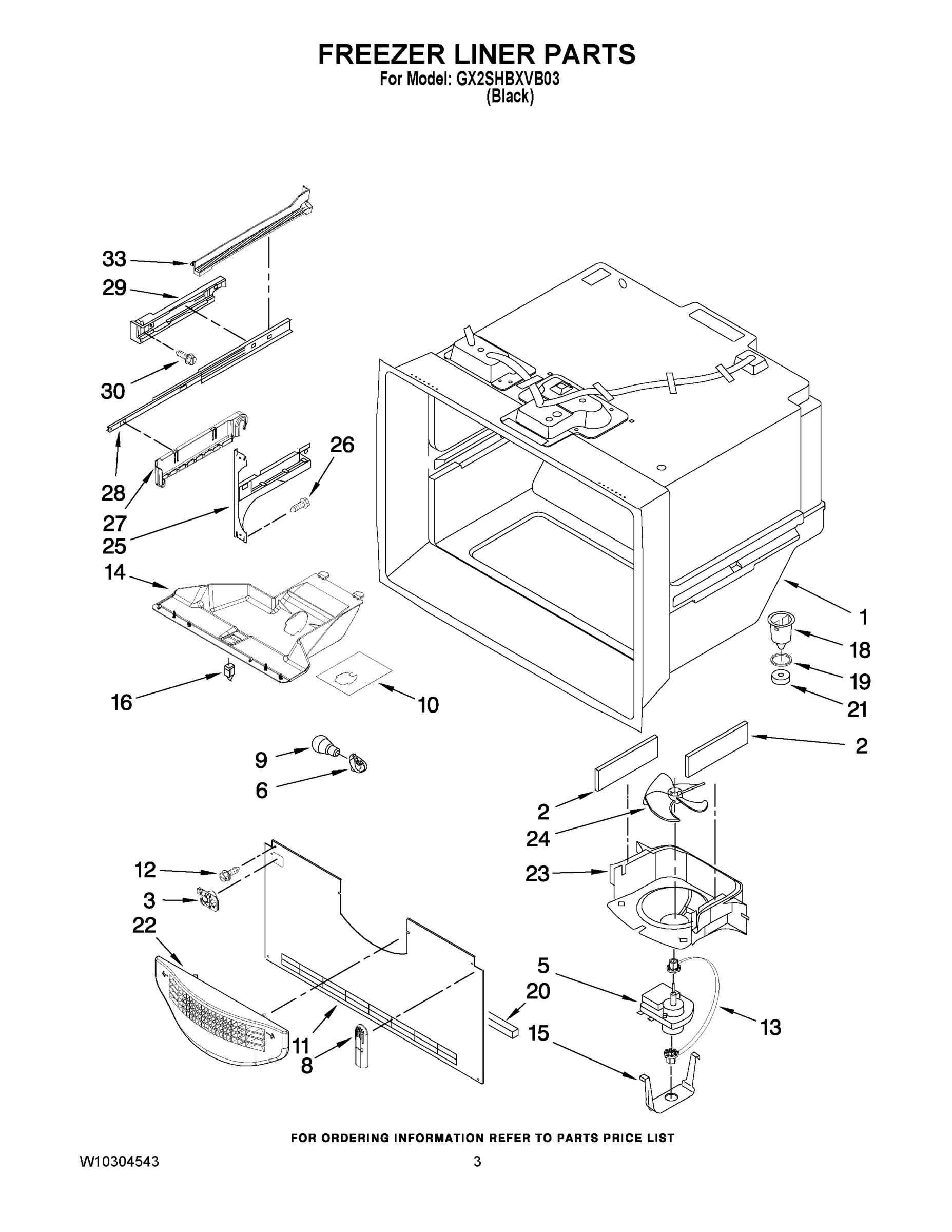 FREEZER LINER PARTS
For Model: GX2SHBXVB03
(Black)

33
29
30
28
27
25
26
14
16
10
1
18
19
21
2
9
6
2
24
23
12
3
22
5
20
13
15
11
8

FOR ORDERING INFORMATION REFER TO PARTS PRICE LIST

W10304543
3