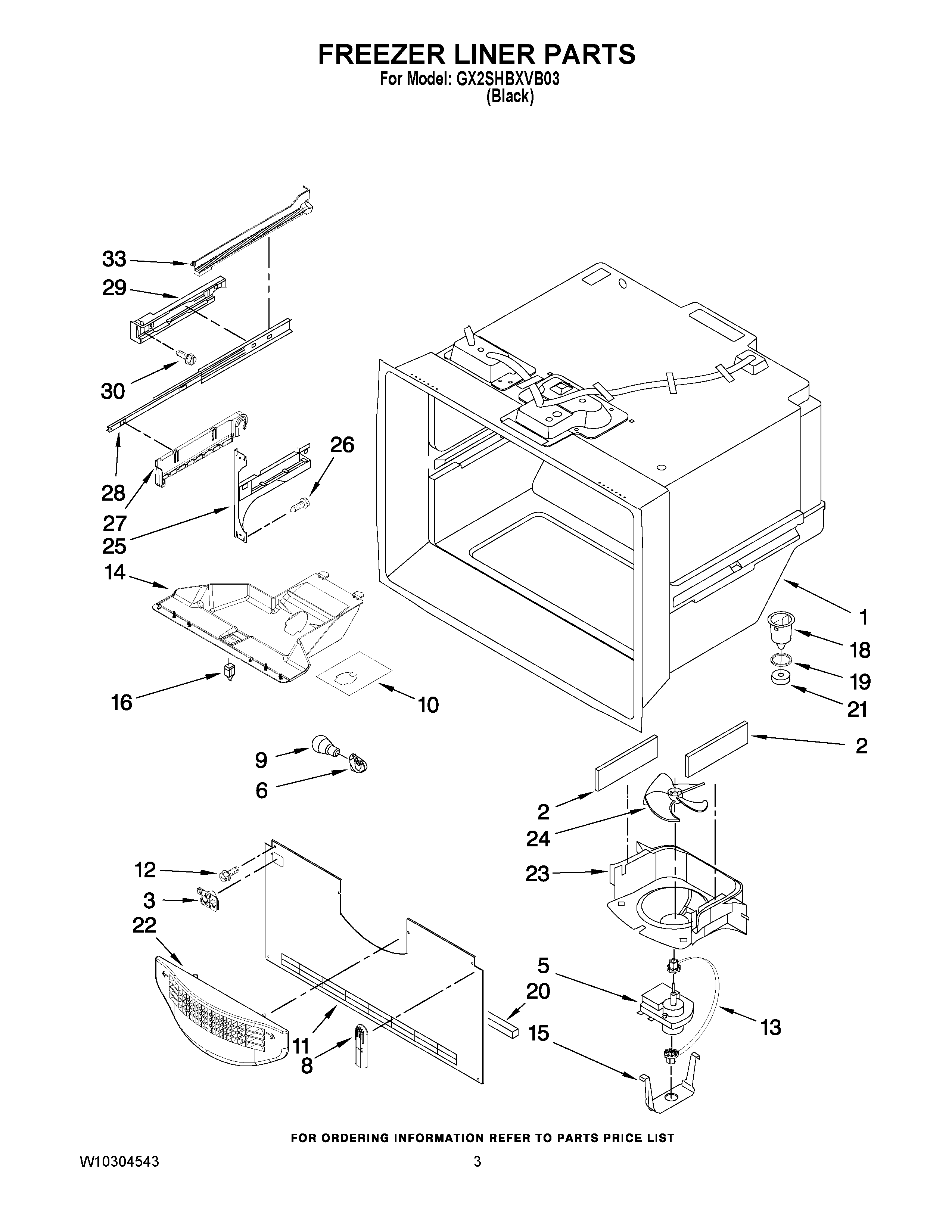 FREEZER LINER PARTS
For Model: GX2SHBXVB03
(Black)

33
29
30
28
27
25
26
14
16
10
1
18
19
21
2
9
6
2
24
23
12
3
22
5
20
13
15
11
8

FOR ORDERING INFORMATION REFER TO PARTS PRICE LIST

W10304543
3