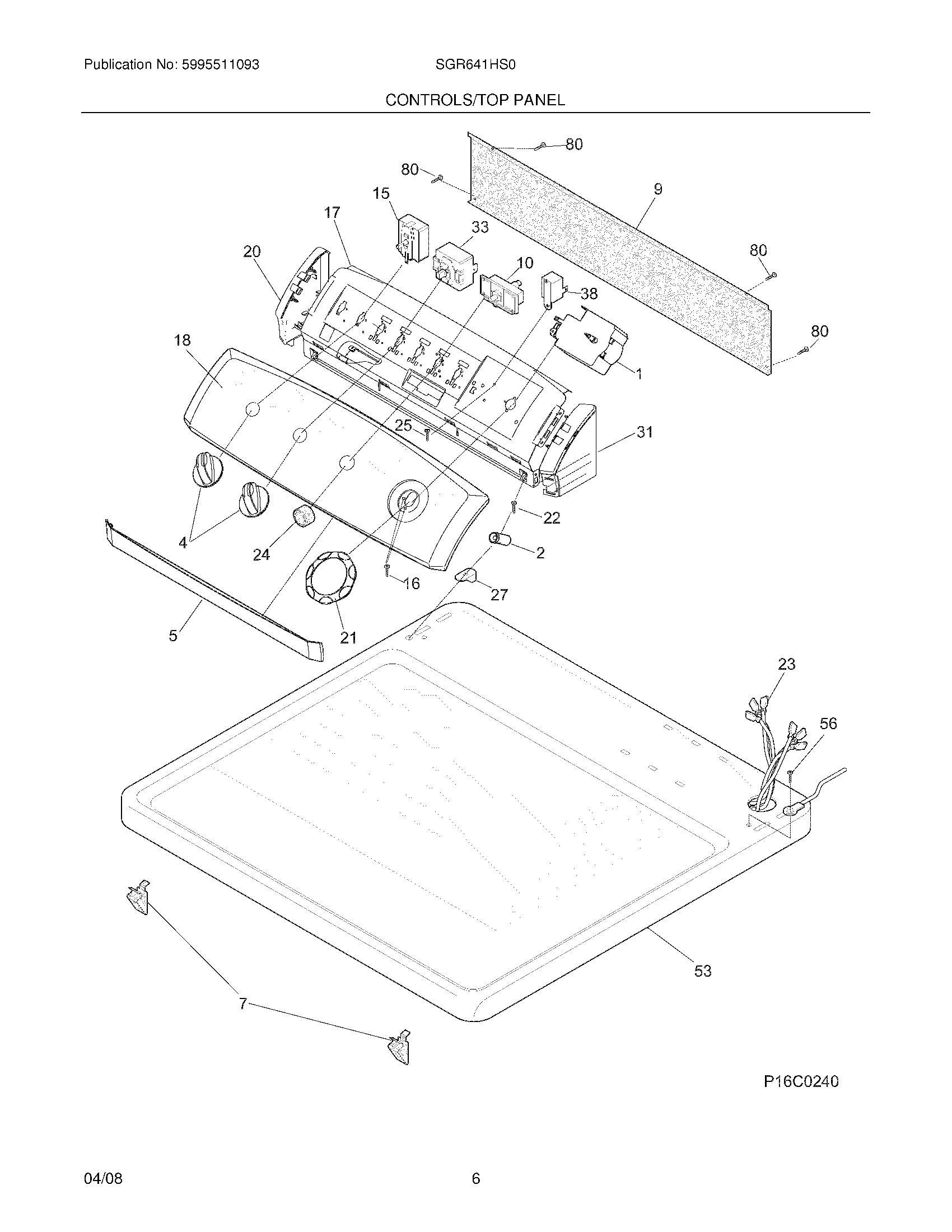 Publication No: 5995511093

SGR641HS0

CONTROLS/TOP PANEL

80
80
9
15
17
33
20
10
38
80
80
18
1
25
31
22
4
24
2
16
27
5
21
23
56
53
7

P16C0240

04/08

6