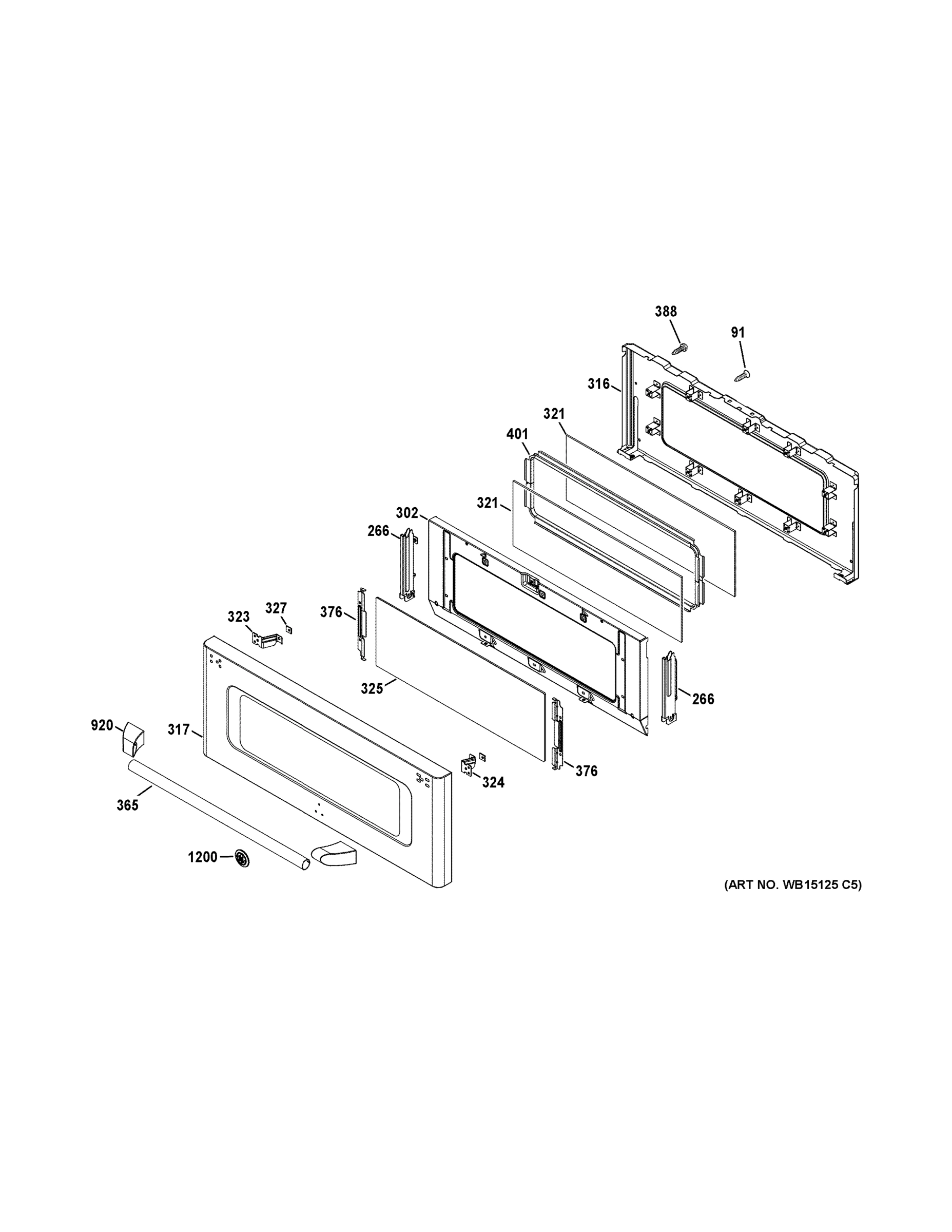 388
91
316
321
401
321
302
266
327
323
376
325
266
920
317
376
324
365
1200
(ART NO. WB15125 C5)